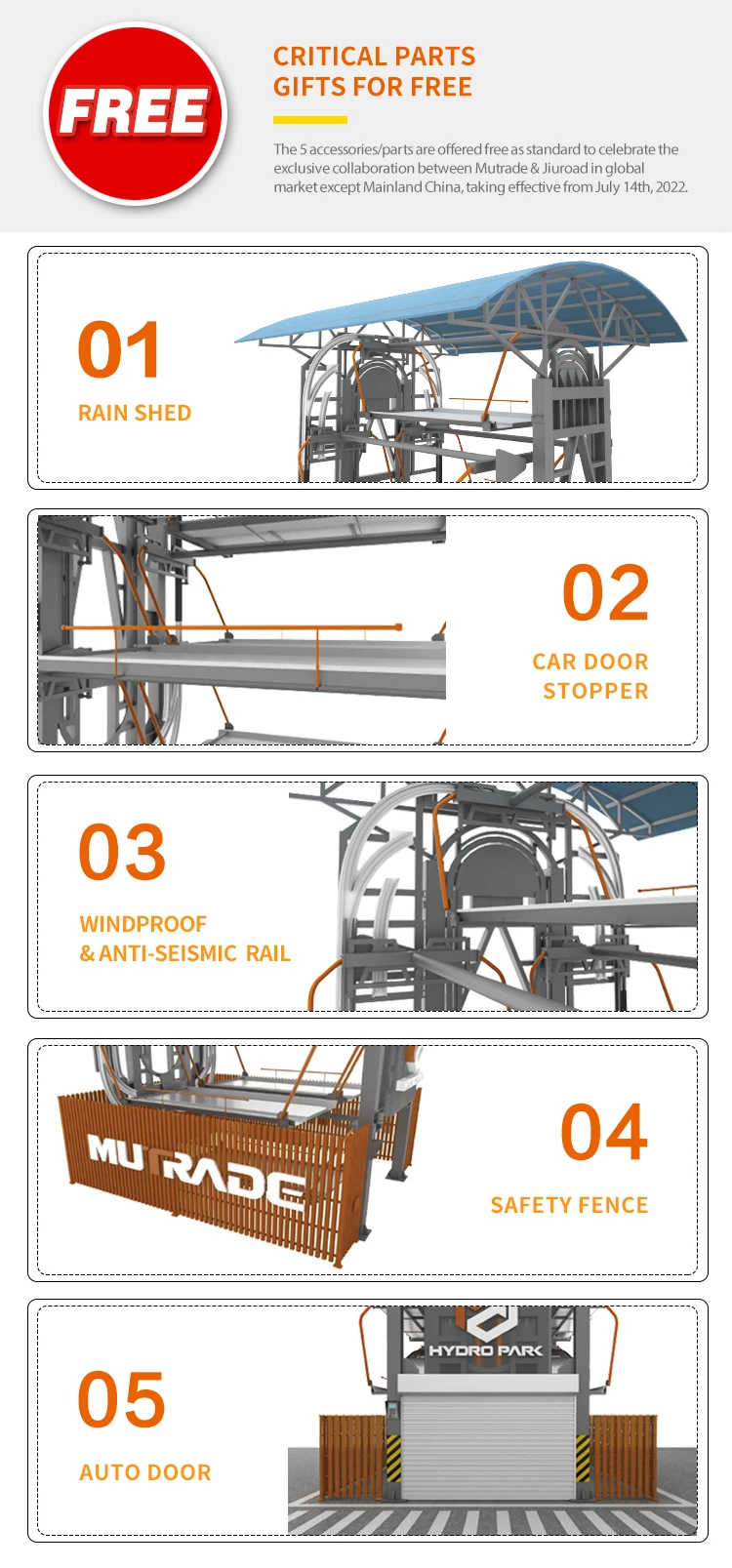 FREE

CRITICAL PARTS
GIFTS FOR FREE

The 5 accessories/parts are offered free as standard to celebrate the exclusive collaboration between Mutrade & Jiuroad in global market except Mainland China, taking effective from July 14th, 2022.

01
RAIN SHED

02
CAR DOOR
STOPPER

03
WINDPROOF
& ANTI-SEISMIC RAIL

MUTRADE

04
SAFETY FENCE

HYDRO PARK

05
AUTO DOOR