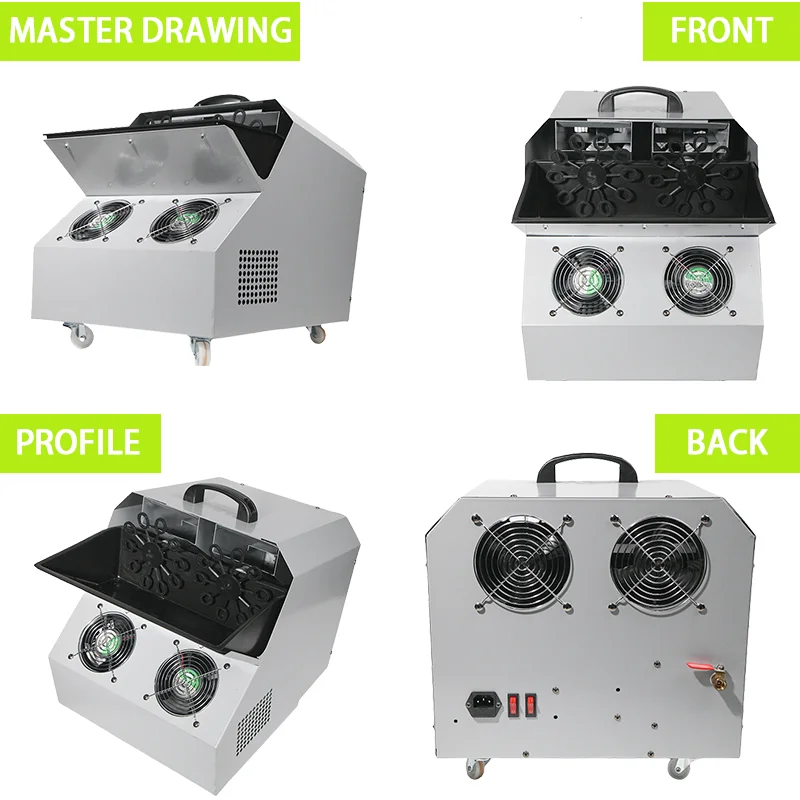 MASTER DRAWING

FRONT

PROFILE

BACK