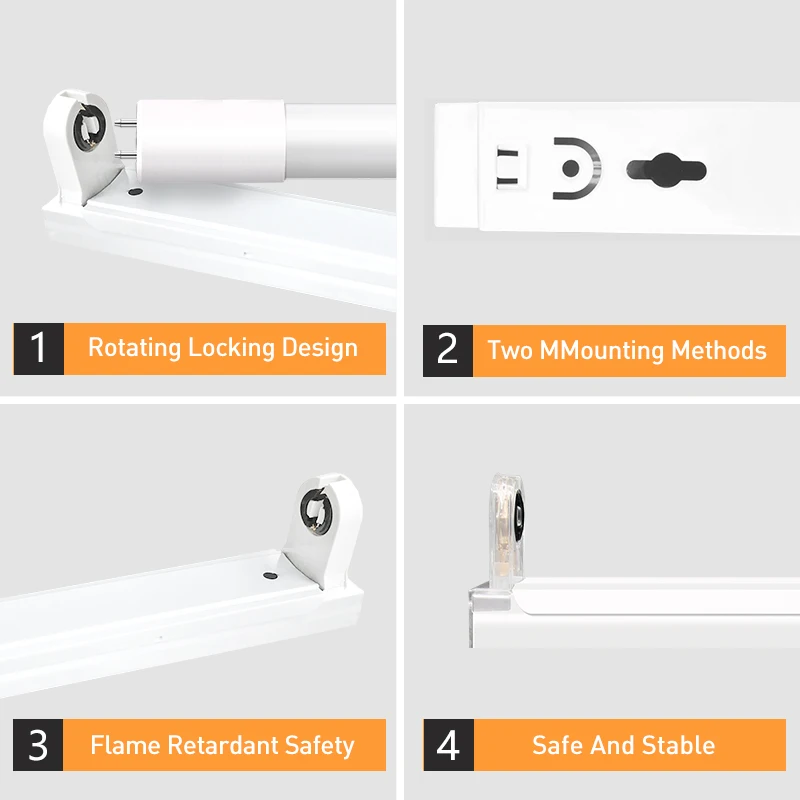 1 Rotating Locking Design

2 Two MMounting Methods

3 Flame Retardant Safety

4 Safe And Stable