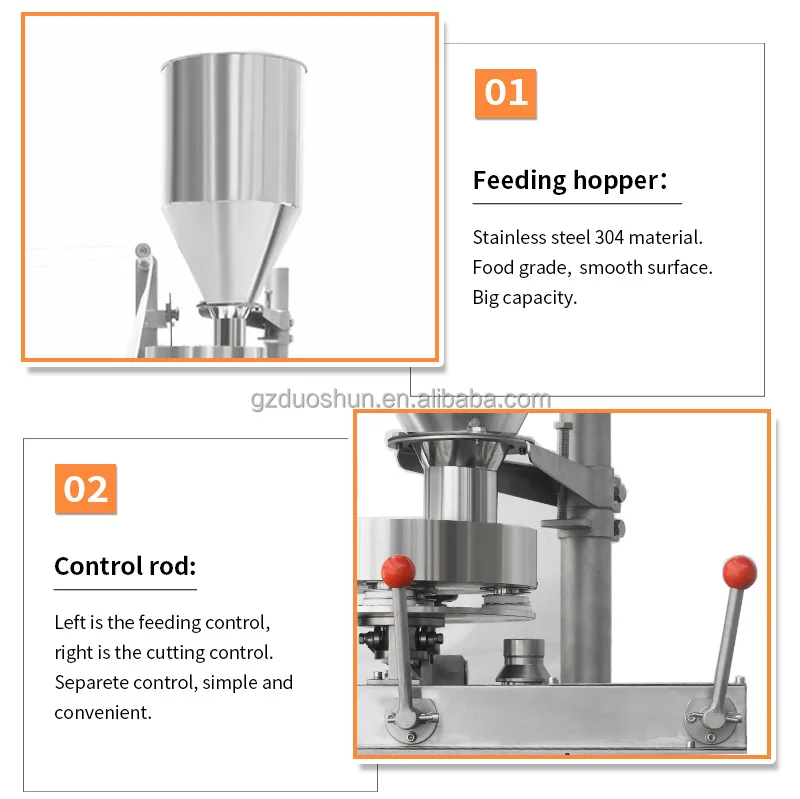 01

Feeding hopper:

Stainless steel 304 material.
Food grade, smooth surface.
Big capacity.

gzduoshun.en.alibaba.com

02

Control rod:

Left is the feeding control, right is the cutting control. Separete control, simple and convenient.