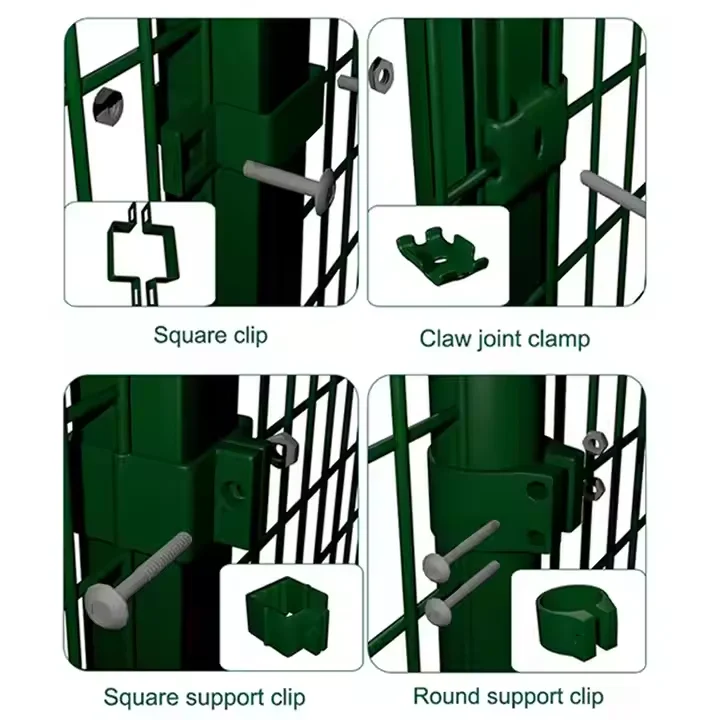 Square clip

Claw joint clamp

Square support clip

Round support clip