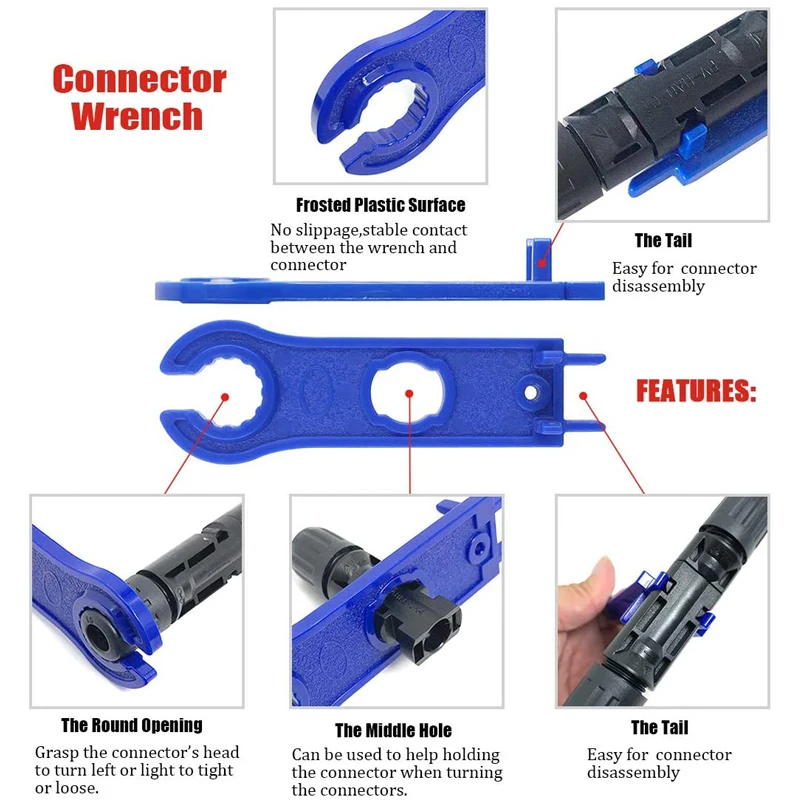 Connector Wrench

Frosted Plastic Surface
No slippage,stable contact between the wrench and connector

The Tail
Easy for connector disassembly

FEATURES:

The Round Opening
Grasp the connector's head to turn left or light to tight or loose.

The Middle Hole
Can be used to help holding the connector when turning the connectors.

The Tail
Easy for connector disassembly