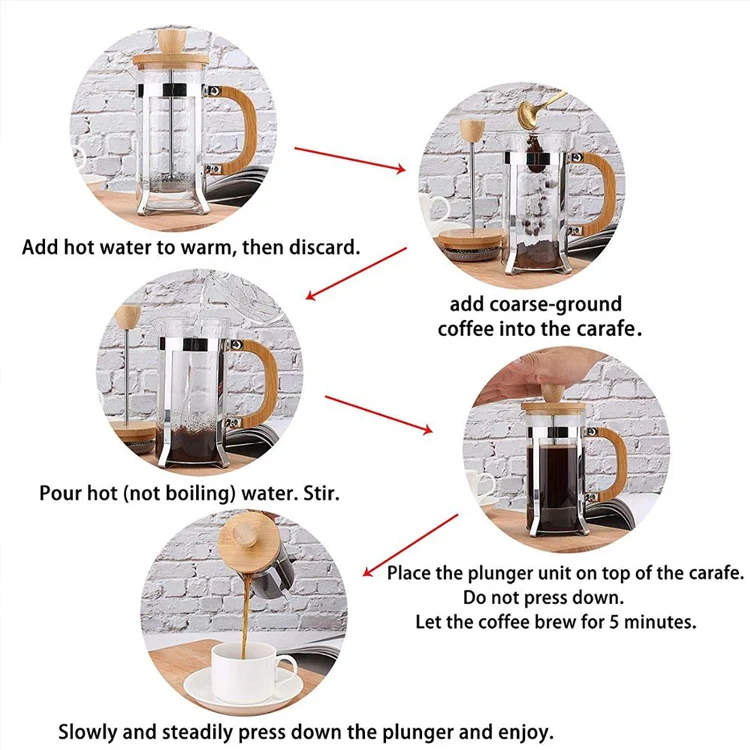 Add hot water to warm, then discard.

add coarse-ground coffee into the carafe.

Pour hot (not boiling) water. Stir.

Place the plunger unit on top of the carafe.
Do not press down.
Let the coffee brew for 5 minutes.

Slowly and steadily press down the plunger and enjoy.