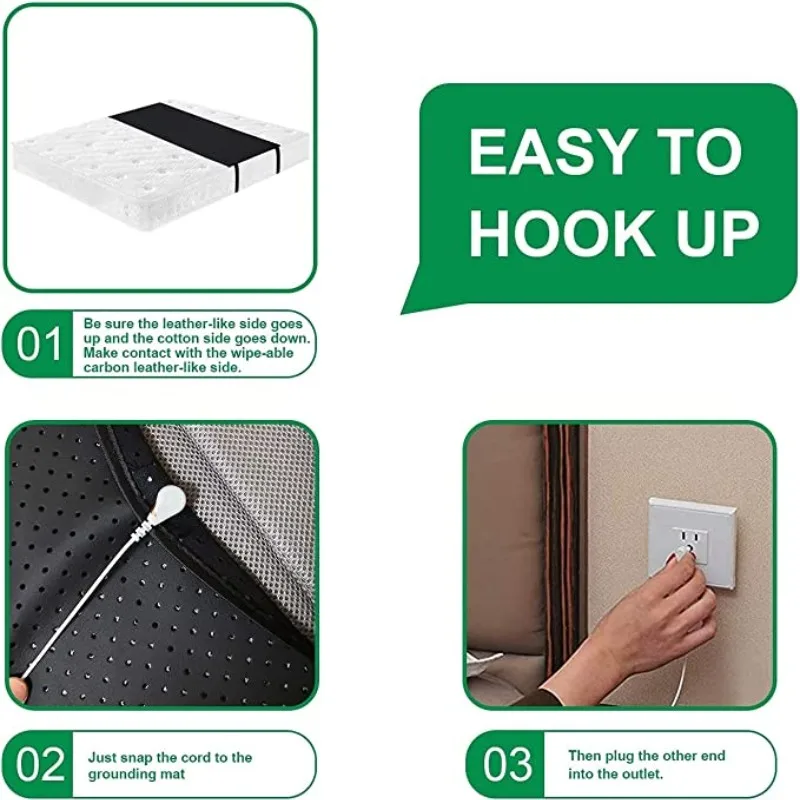 EASY TO HOOK UP

01
Be sure the leather-like side goes up and the cotton side goes down. Make contact with the wipe-able carbon leather-like side.

02
Just snap the cord to the grounding mat

03
Then plug the other end into the outlet.