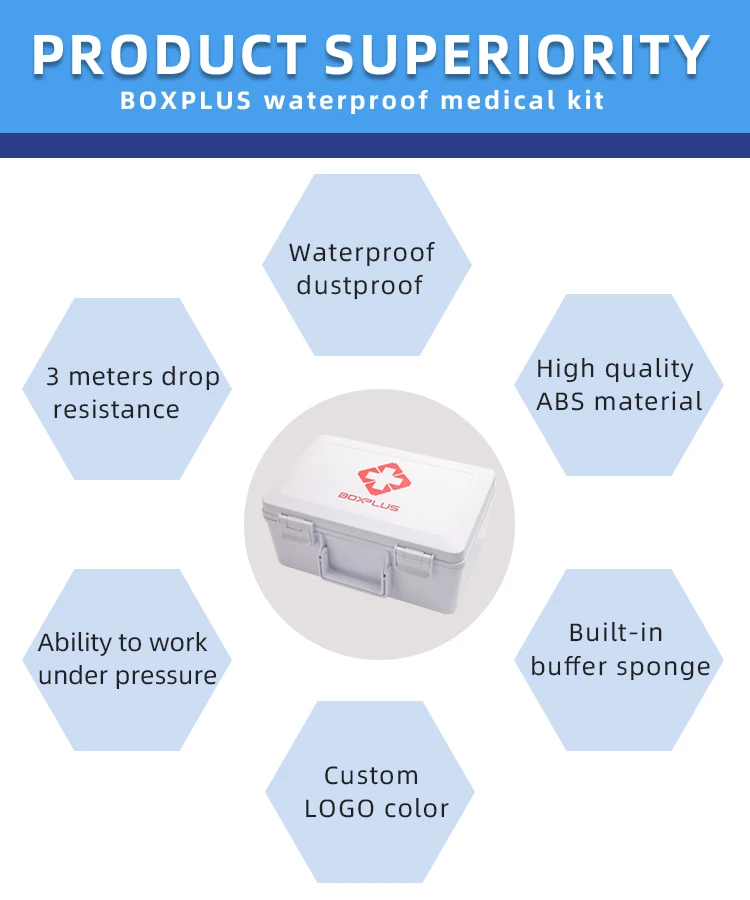 PRODUCT SUPERIORITY
BOXPLUS waterproof medical kit

Waterproof dustproof

3 meters drop resistance

High quality ABS material

BOXPLUS

Ability to work under pressure

Built-in buffer sponge

Custom LOGO color