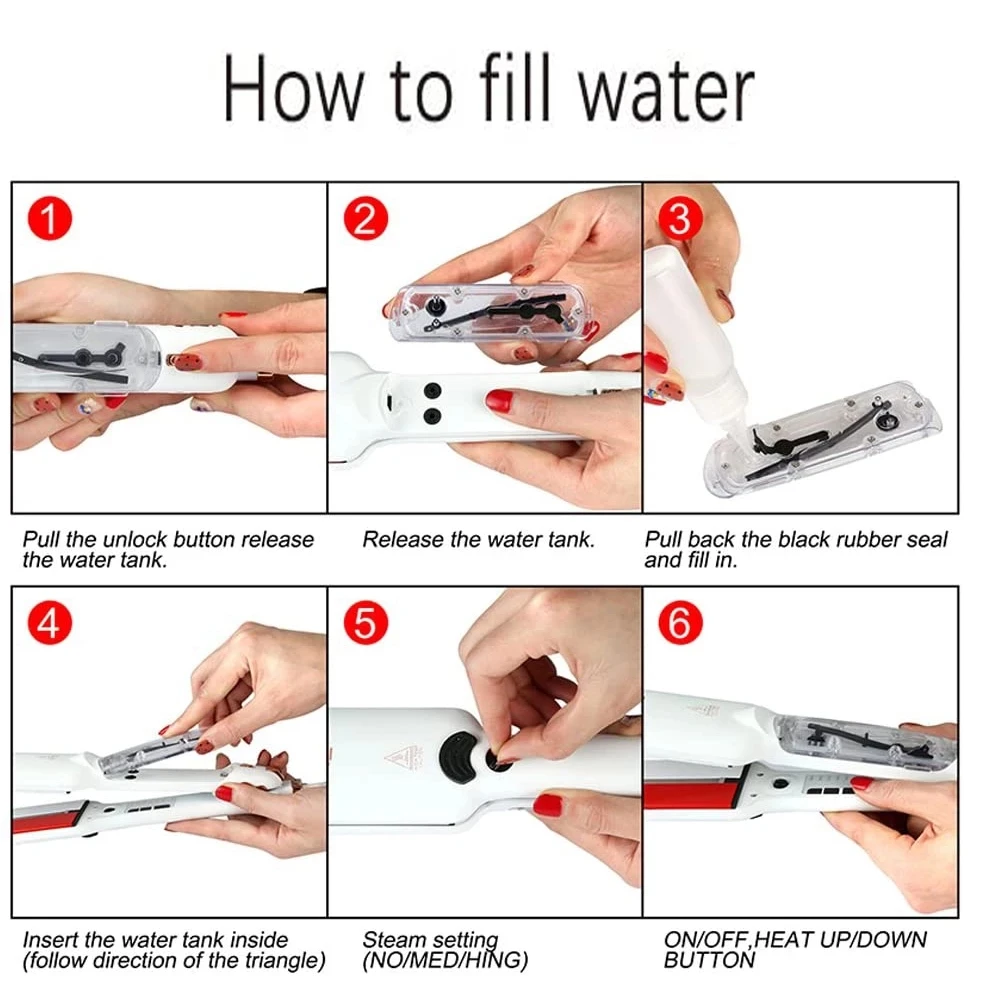 How to fill water

1

Pull the unlock button release the water tank.

2

Release the water tank.

3

Pull back the black rubber seal and fill in.

4

Insert the water tank inside (follow direction of the triangle)

5

Steam setting (NO/MED/HING)

6

ON/OFF,HEAT UP/DOWN BUTTON