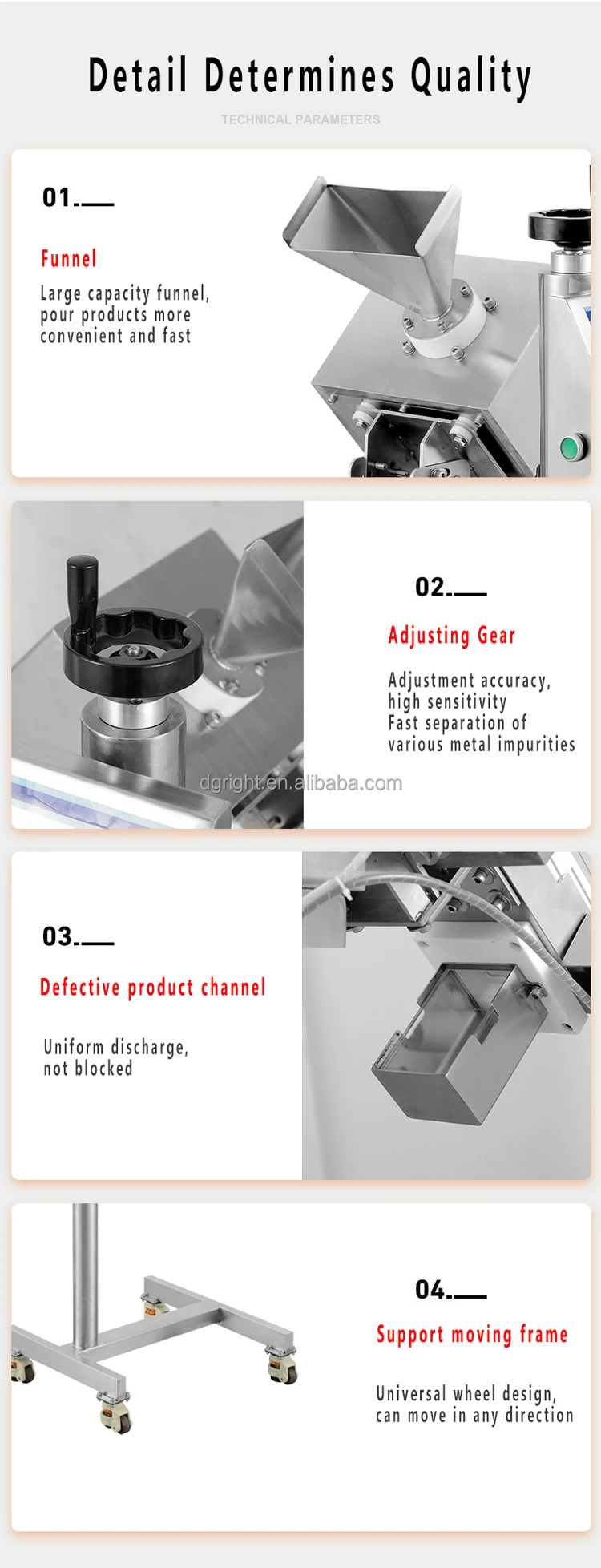 Detail Determines Quality

TECHNICAL PARAMETERS

01.

Funnel

Large capacity funnel, pour products more convenient and fast

02.

Adjusting Gear

Adjustment accuracy, high sensitivity
Fast separation of various metal impurities

dgright.en.alibaba.com

03.

Defective product channel

Uniform discharge, not blocked

04.

Support moving frame

Universal wheel design, can move in any direction