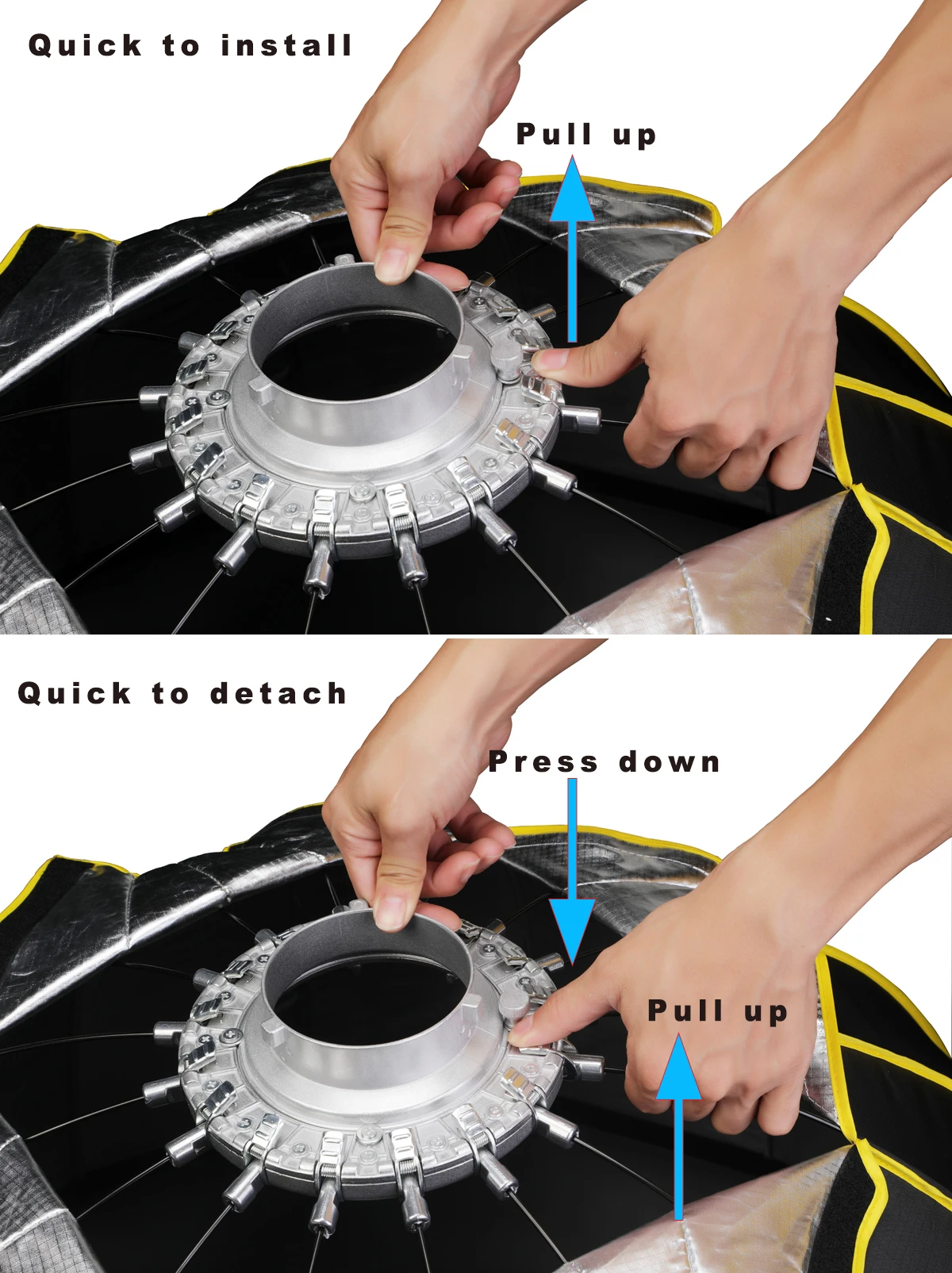 Quick to install

Pull up

Quick to detach

Press down

Pull up