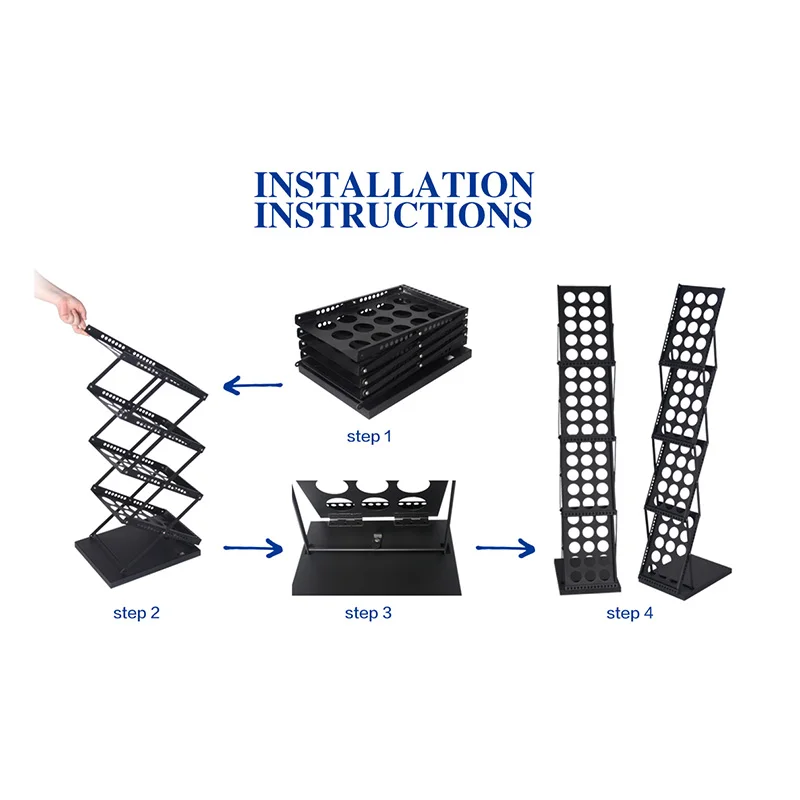 INSTALLATION
INSTRUCTIONS

step 1

step 2

step 3

step 4