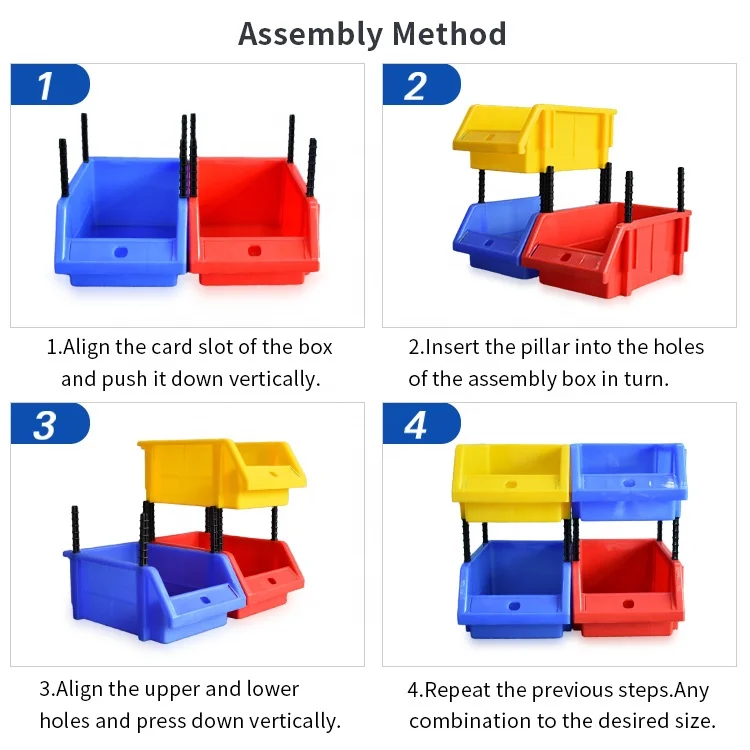 Assembly Method

1

1.Align the card slot of the box and push it down vertically.

2

2.Insert the pillar into the holes of the assembly box in turn.

3

3.Align the upper and lower holes and press down vertically.

4

4.Repeat the previous steps.Any combination to the desired size.