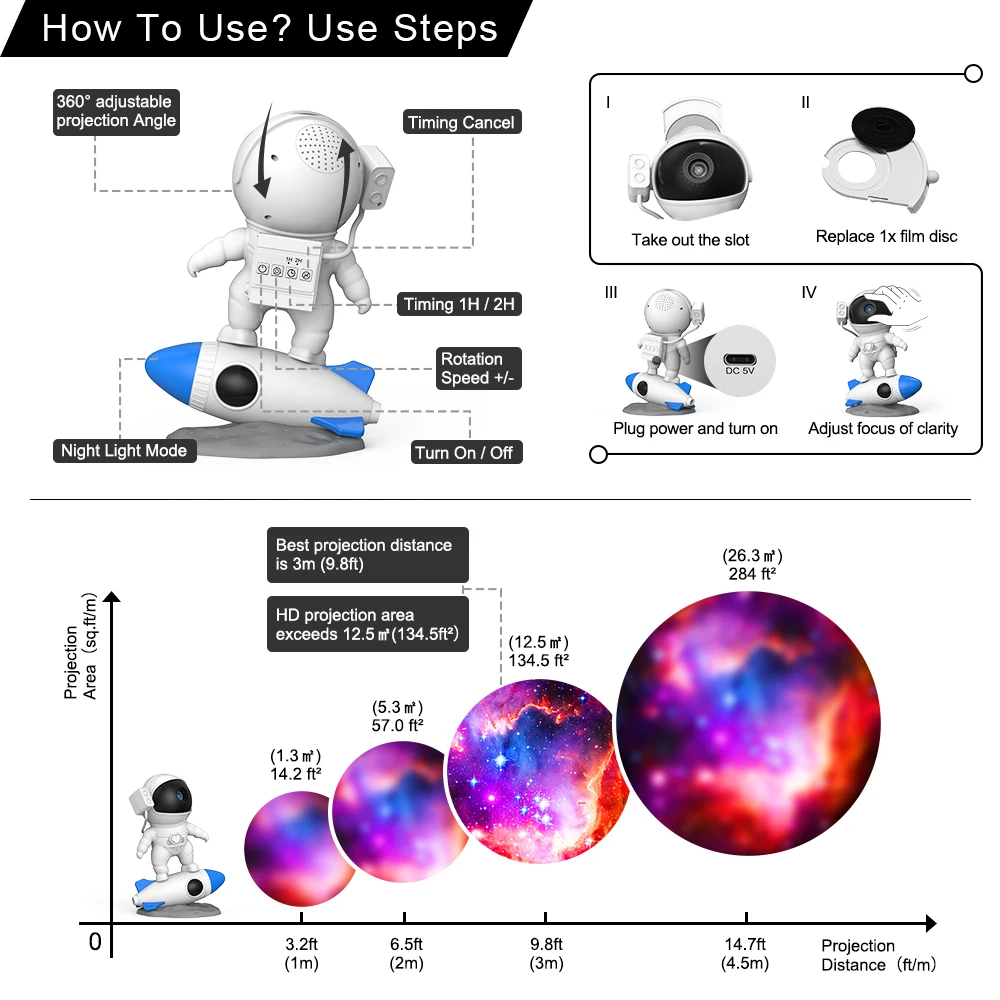 How To Use? Use Steps

360° adjustable projection Angle

Timing Cancel

Timing 1H / 2H

Rotation Speed +/-

Night Light Mode

Turn On / Off

I

Take out the slot

II

Replace 1x film disc

III

DC 5V

Plug power and turn on

IV

Adjust focus of clarity

Best projection distance is 3m (9.8ft)

HD projection area exceeds 12.5㎡(134.5ft²)

Projection Area (sq.ft/m)

(1.3㎡) 14.2 ft²

(5.3㎡) 57.0 ft²

(12.5㎡) 134.5 ft²

(26.3㎡) 284 ft²

0

3.2ft (1m)

6.5ft (2m)

9.8ft (3m)

14.7ft (4.5m)

Projection Distance (ft/m)