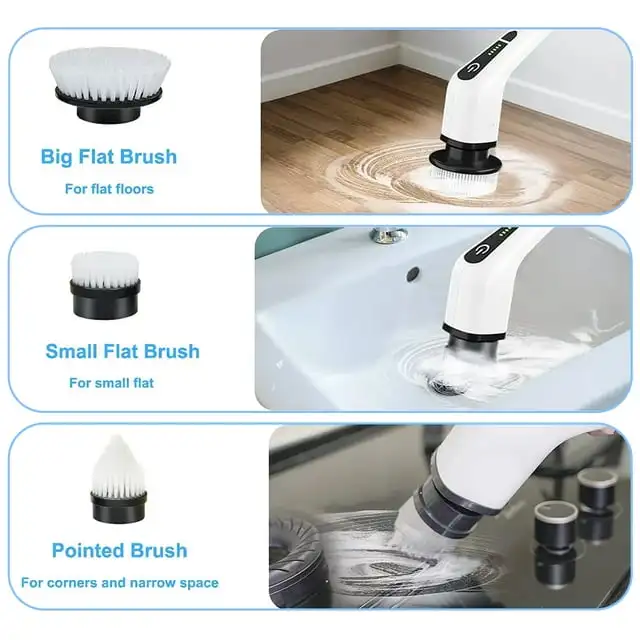 Big Flat Brush

For flat floors

Small Flat Brush

For small flat

Pointed Brush

For corners and narrow space