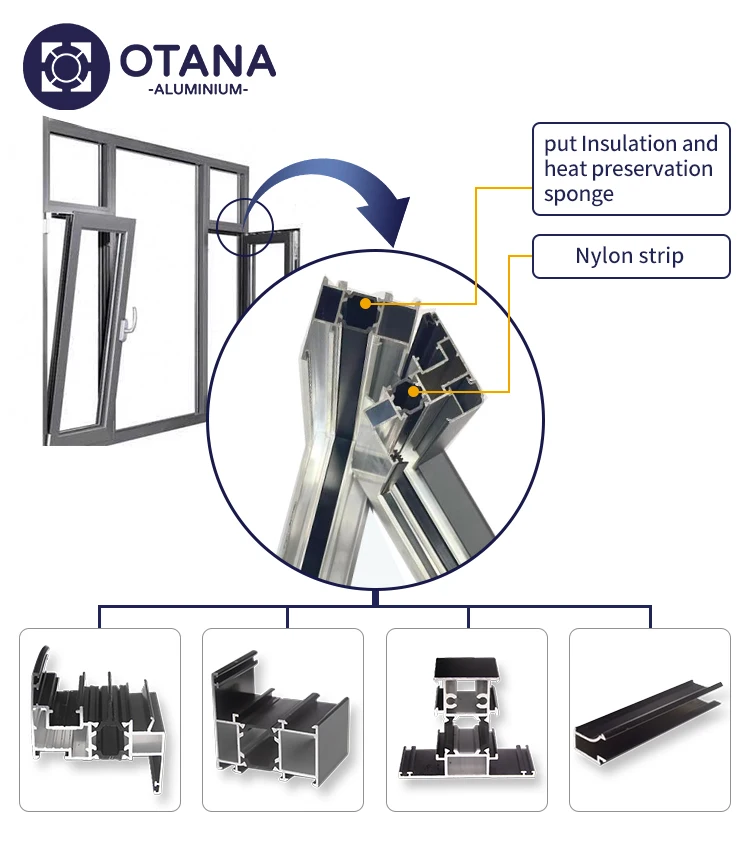 OTANA
-ALUMINIUM-

put Insulation and heat preservation sponge

Nylon strip