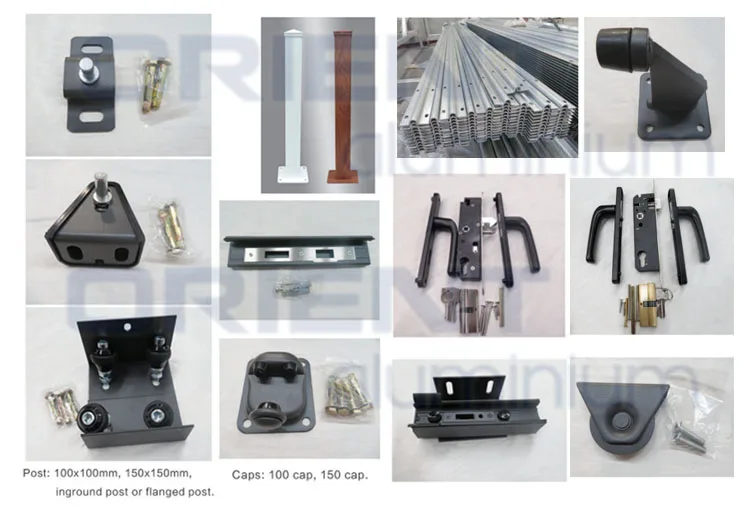 ORIENT
aluminium

ORIENT
aluminium

Post: 100x100mm, 150x150mm, inground post or flanged post.

Caps: 100 cap, 150 cap.