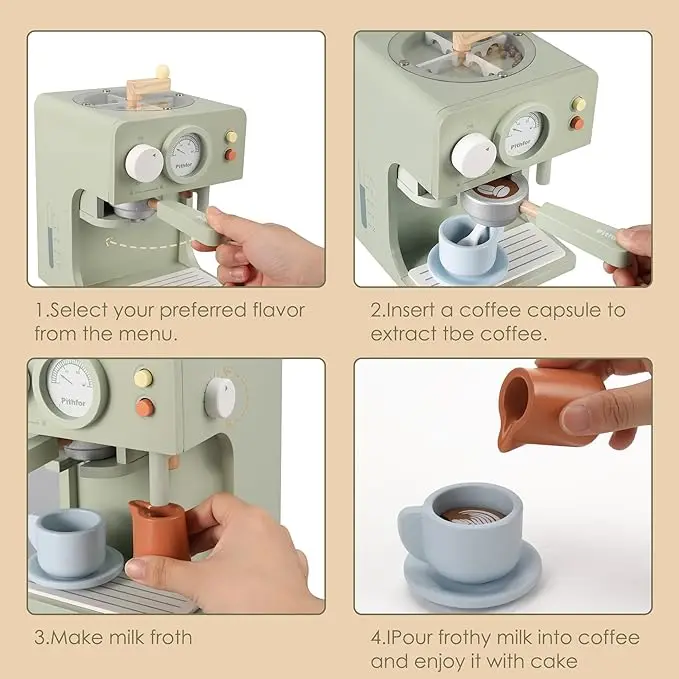 Pithfor

1.Select your preferred flavor from the menu.

Pithfor

Pithfor

2.Insert a coffee capsule to extract tbe coffee.

Pithfor

3.Make milk froth

4.IPour frothy milk into coffee and enjoy it with cake