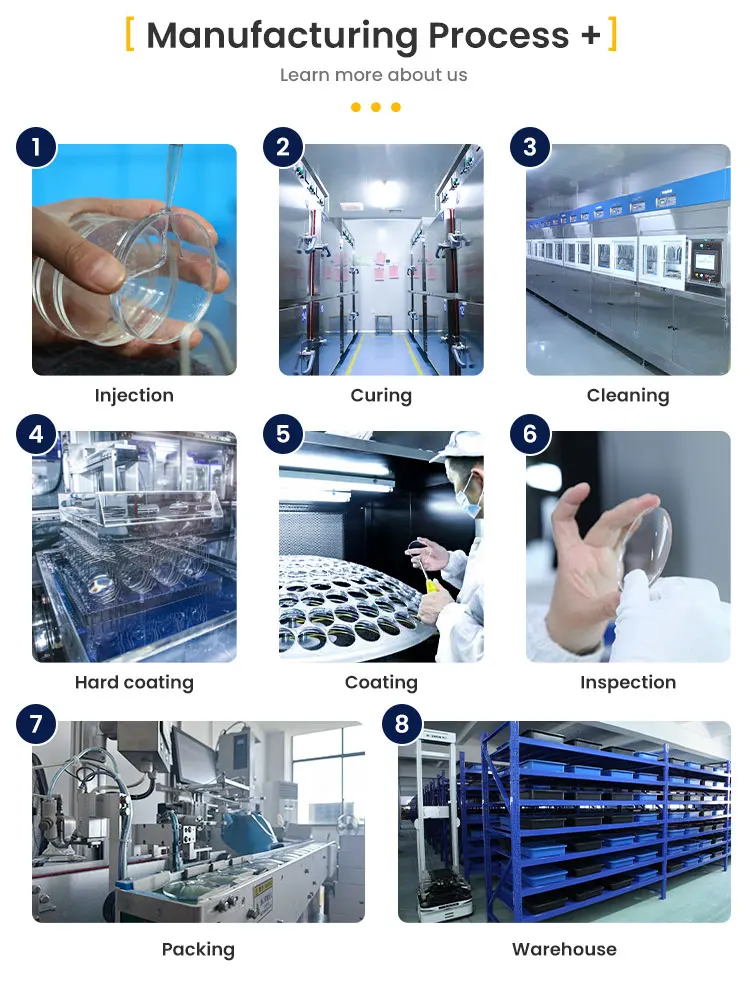 [ Manufacturing Process + ]

Learn more about us

1
Injection

2
Curing

3
Cleaning

4
Hard coating

5
Coating

6
Inspection

7
Packing

8
Warehouse