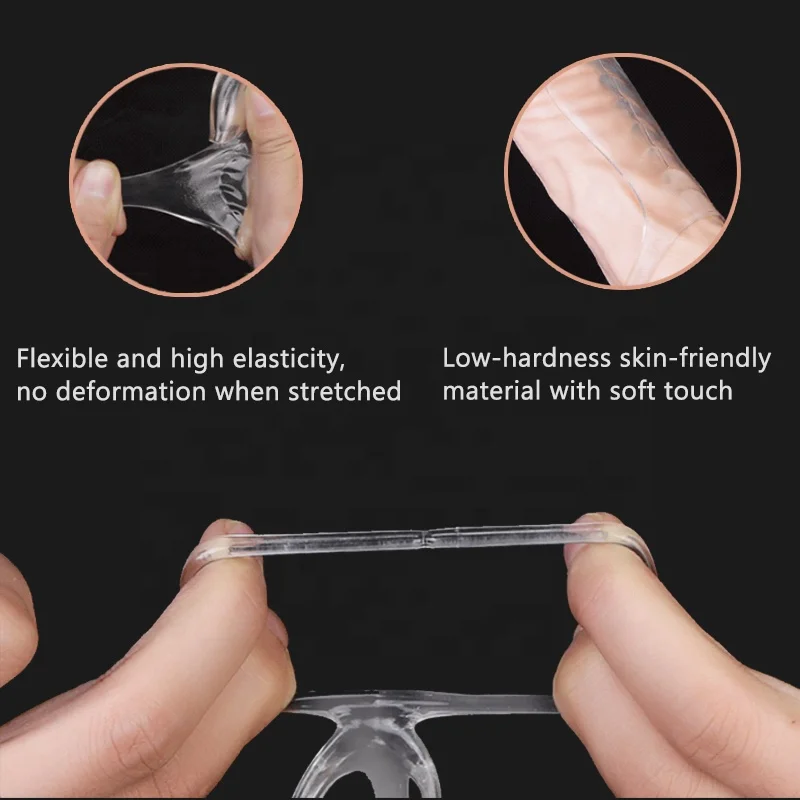 Flexible and high elasticity, no deformation when stretched

Low-hardness skin-friendly material with soft touch