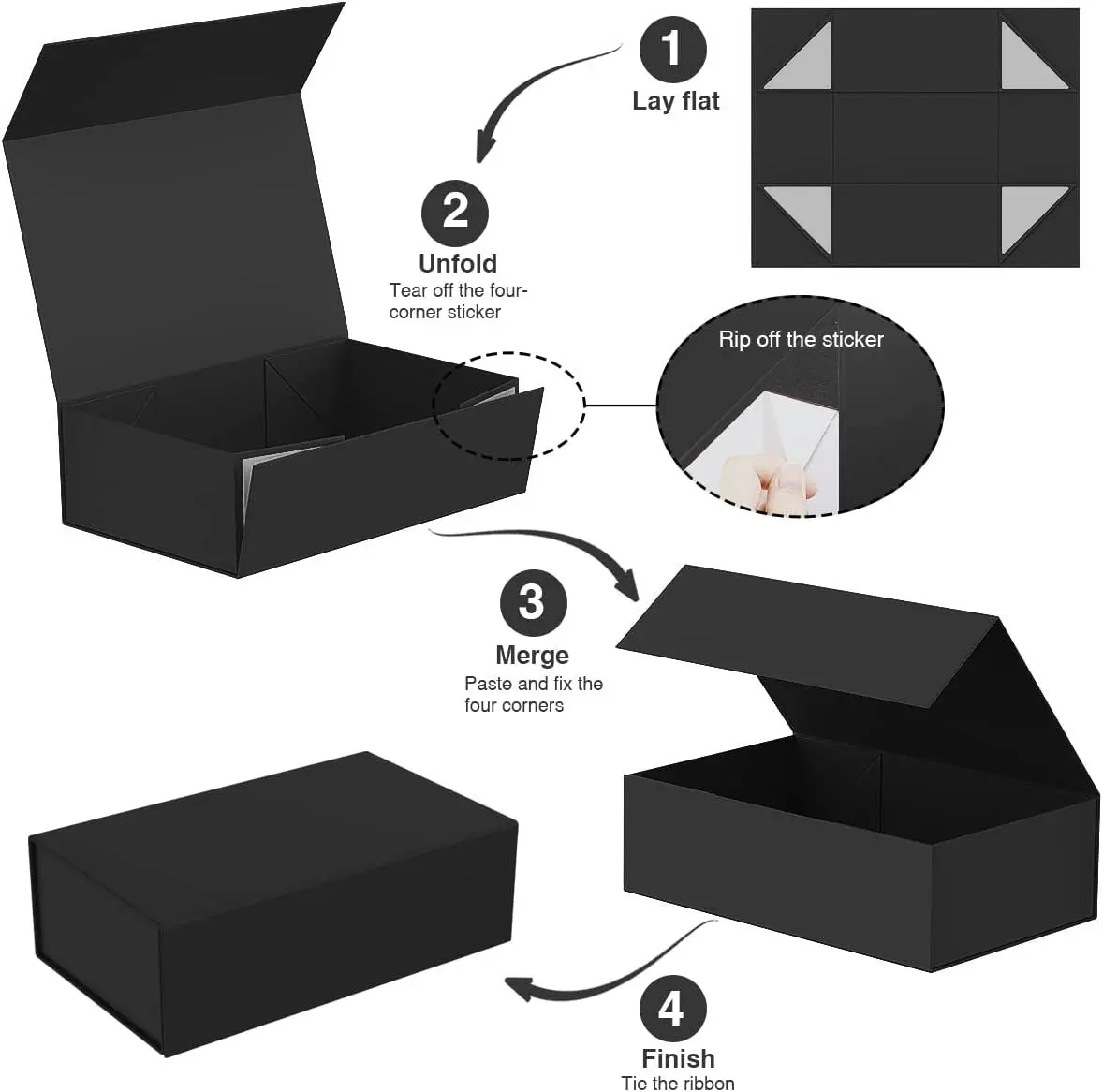 1
Lay flat

2
Unfold
Tear off the four-corner sticker

Rip off the sticker

3
Merge
Paste and fix the four corners

4
Finish
Tie the ribbon