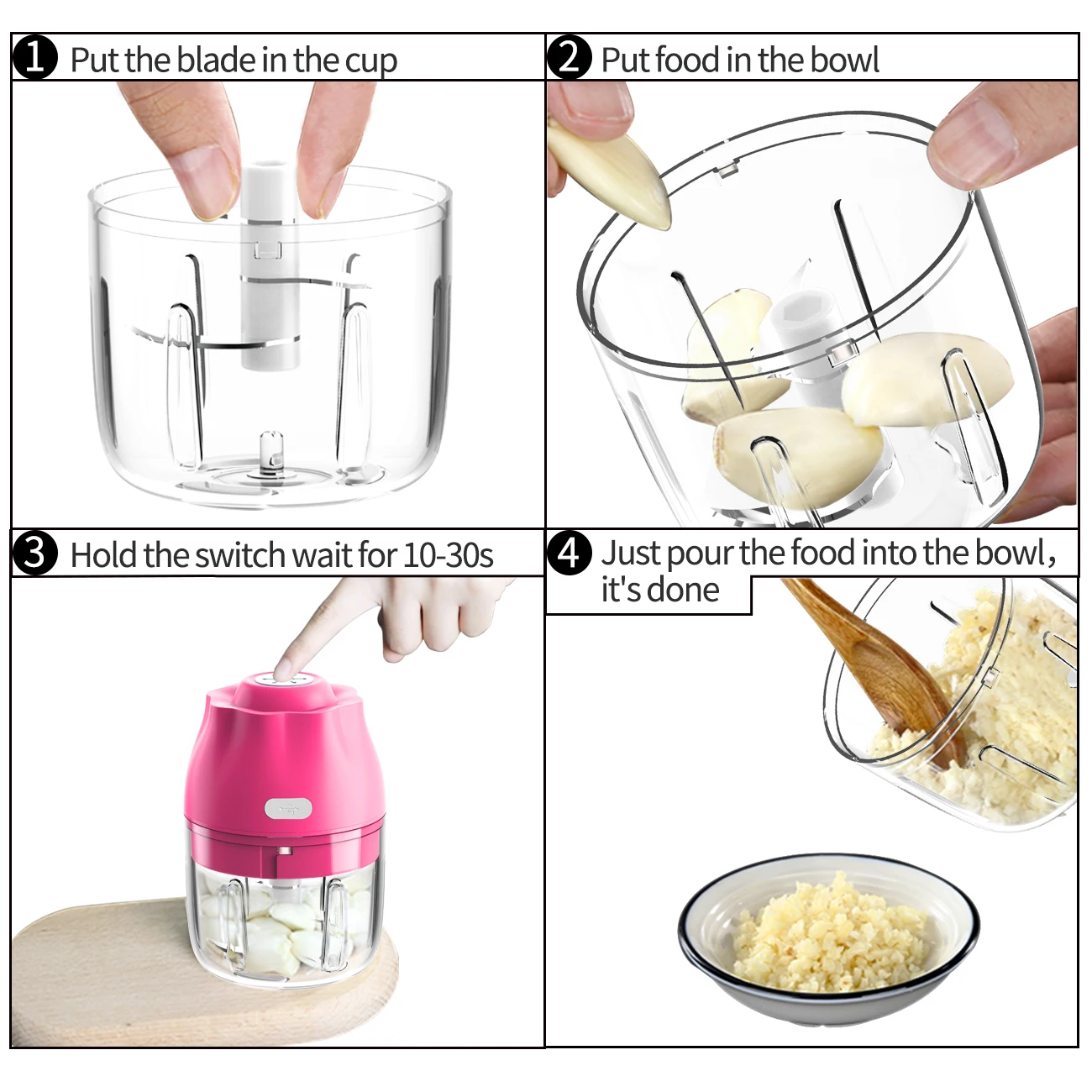 1 Put the blade in the cup

2 Put food in the bowl

3 Hold the switch wait for 10-30s

4 Just pour the food into the bowl, it's done