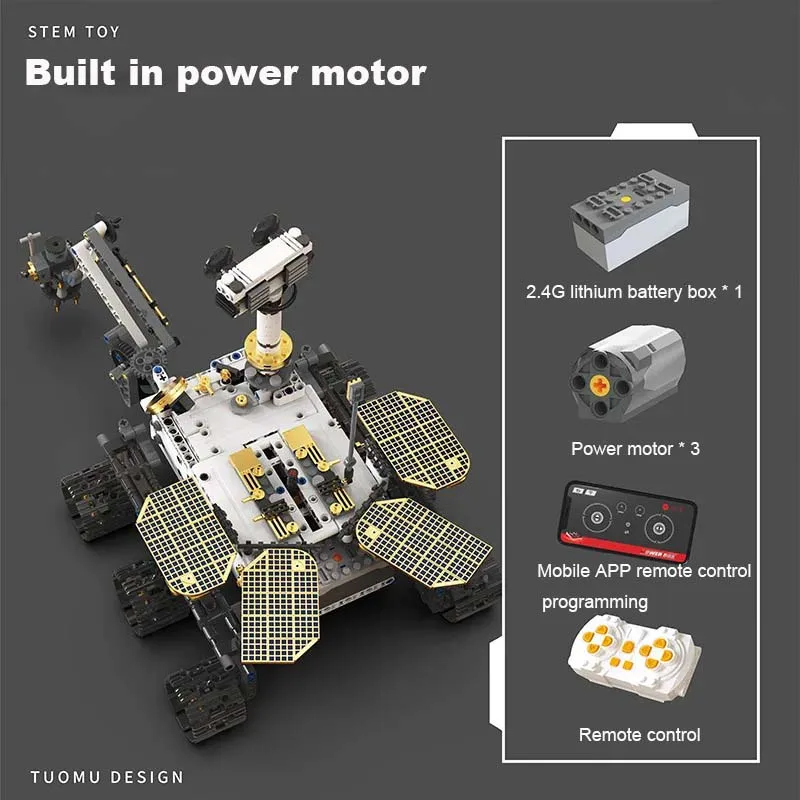 STEM TOY

Built in power motor

2.4G lithium battery box * 1

Power motor * 3

Mobile APP remote control programming

Remote control

TUOMU DESIGN