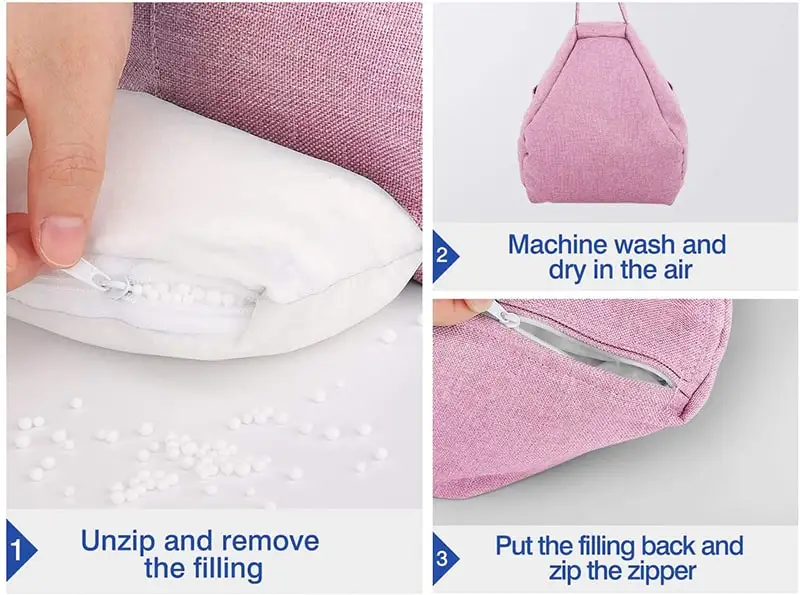 1 Unzip and remove the filling

2 Machine wash and dry in the air

3 Put the filling back and zip the zipper