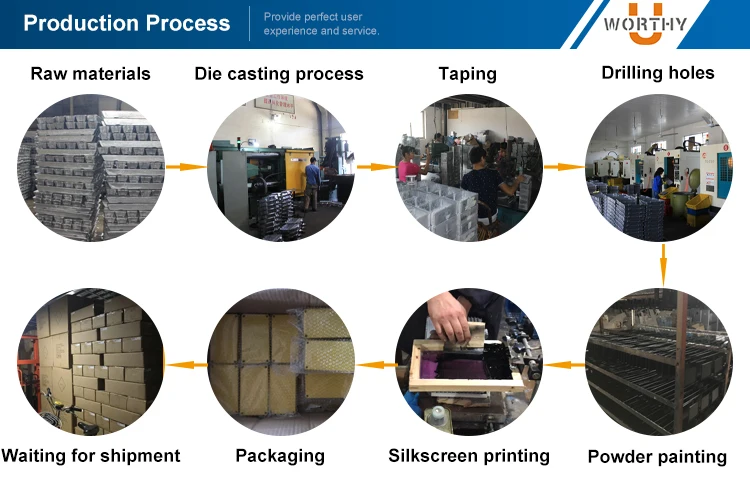 Production Process

Provide perfect user experience and service.

WORTHY

Raw materials

Die casting process

Taping

Drilling holes

Waiting for shipment

Packaging

Silkscreen printing

Powder painting