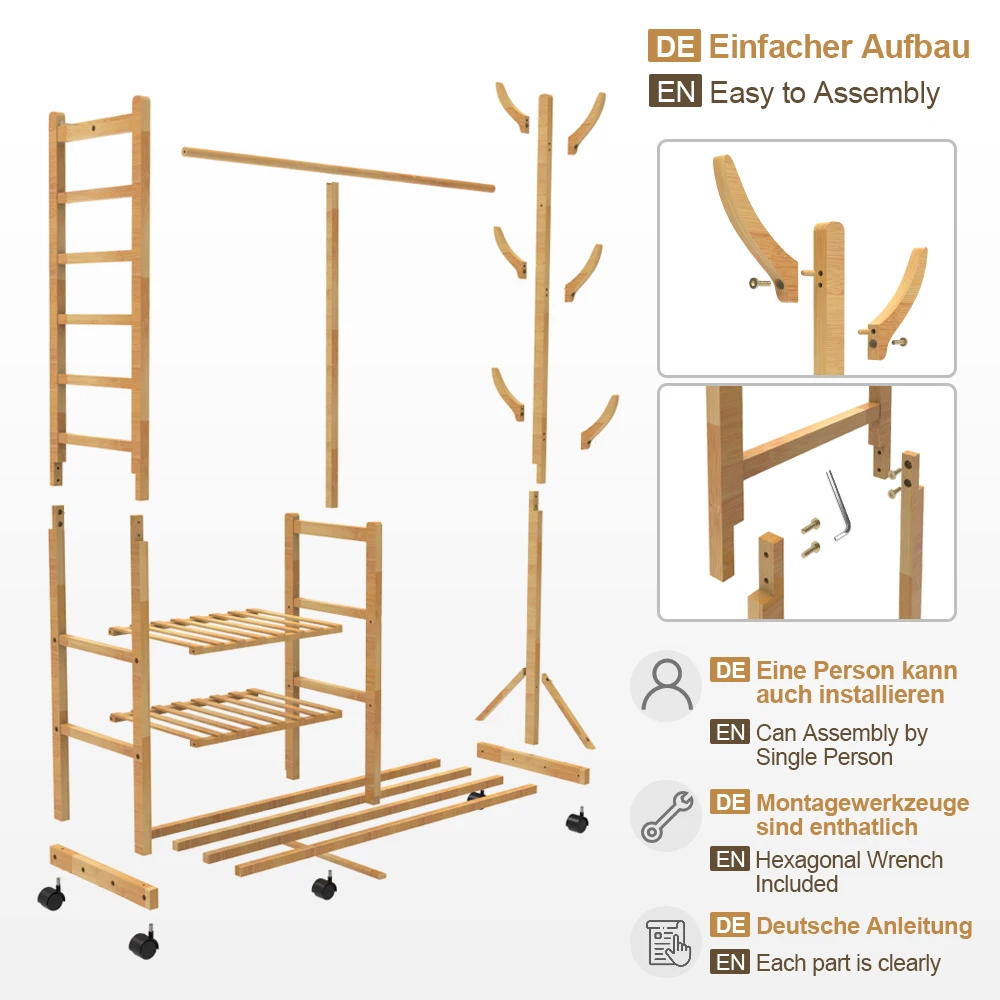 DE Einfacher Aufbau
EN Easy to Assembly

DE Eine Person kann auch installieren
EN Can Assembly by Single Person

DE Montagewerkzeuge sind enthatlich
EN Hexagonal Wrench Included

DE Deutsche Anleitung
EN Each part is clearly