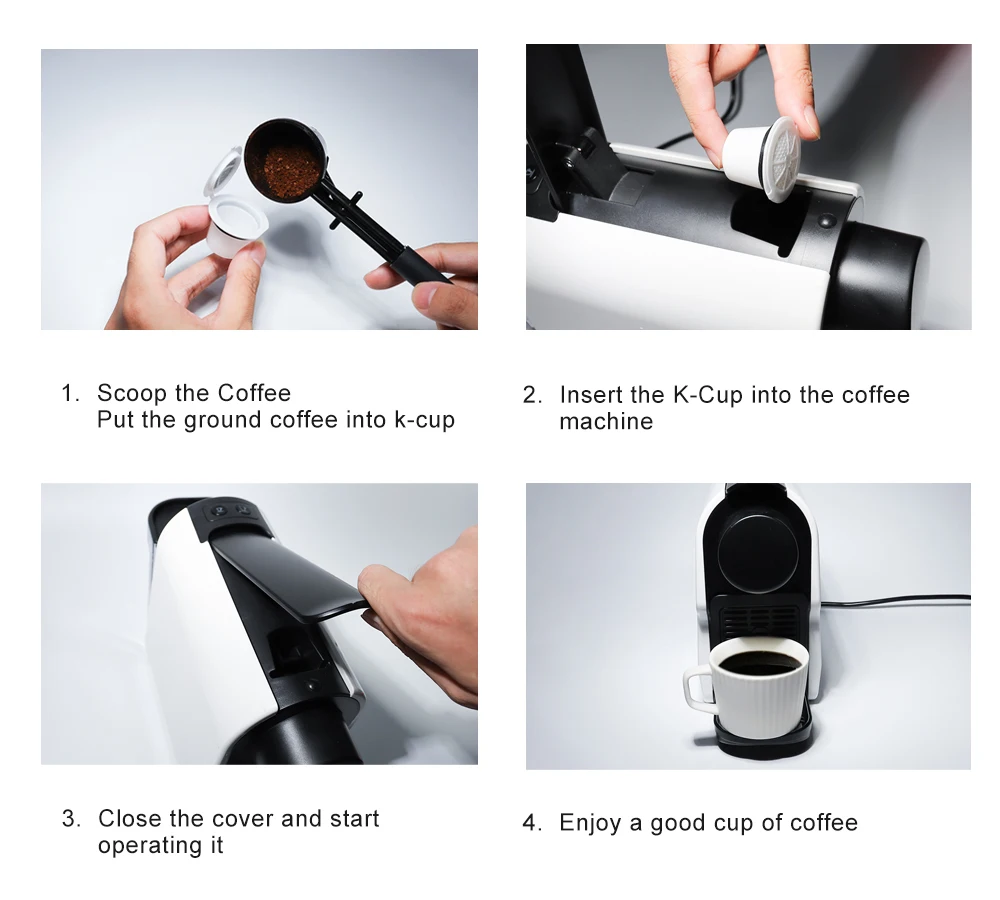 1. Scoop the Coffee
Put the ground coffee into k-cup

2. Insert the K-Cup into the coffee machine

3. Close the cover and start operating it

4. Enjoy a good cup of coffee