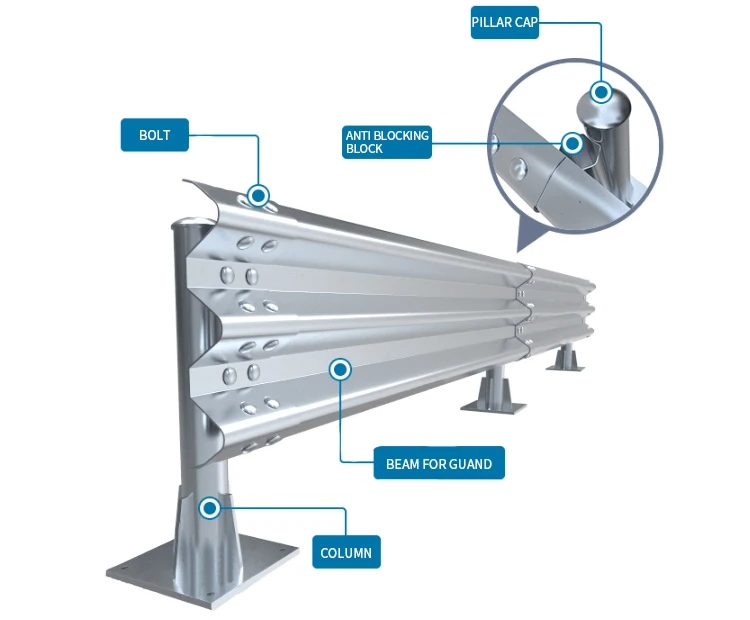 PILLAR CAP

BOLT

ANTI BLOCKING BLOCK

BEAM FOR GUAND

COLUMN