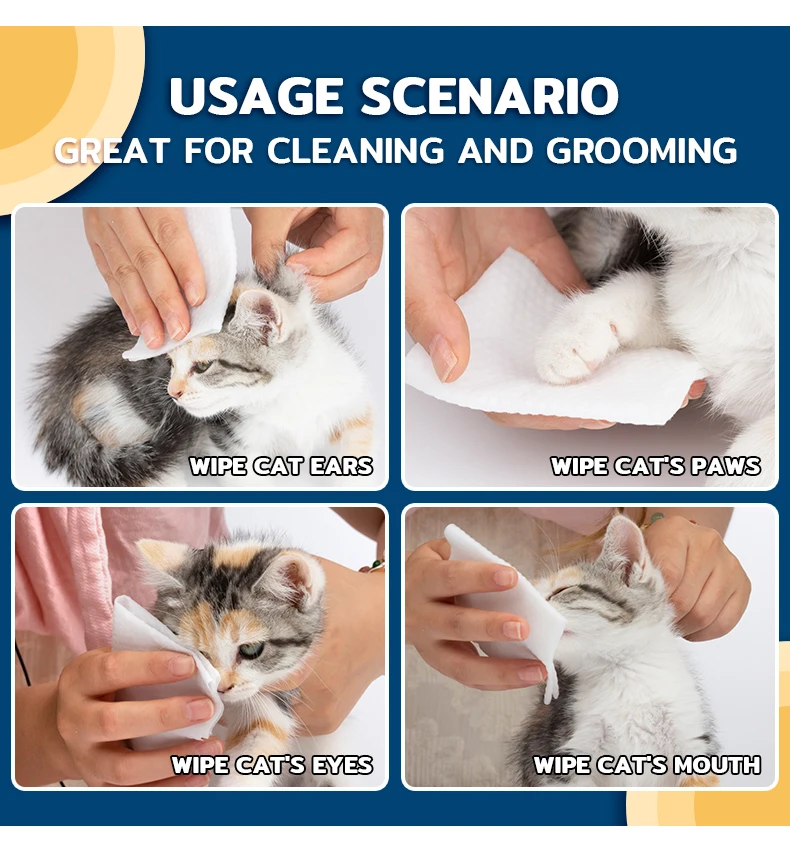 USAGE SCENARIO
GREAT FOR CLEANING AND GROOMING

WIPE CAT EARS

WIPE CAT'S PAWS

WIPE CAT'S EYES

WIPE CAT'S MOUTH