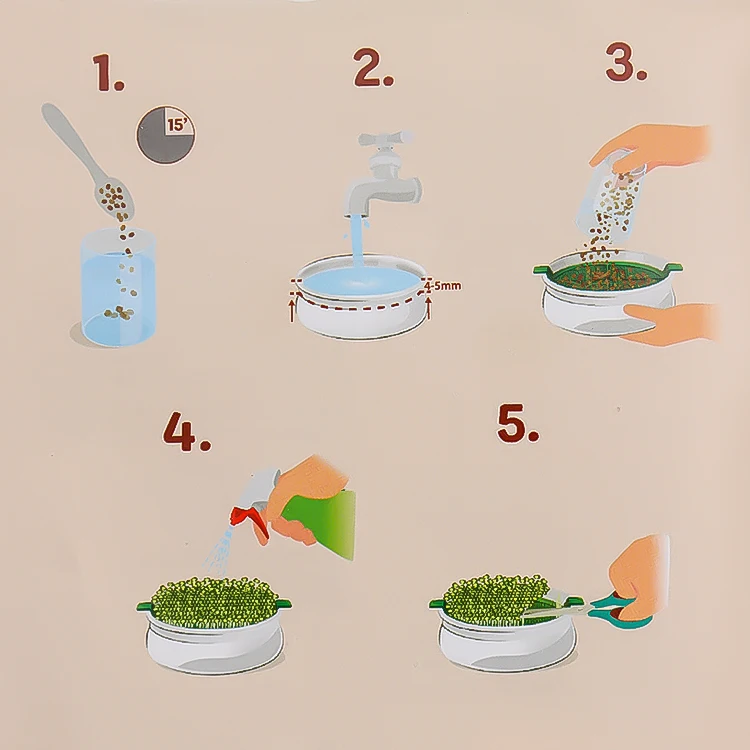 1.

15'

2.

4-5mm

3.

4.

5.