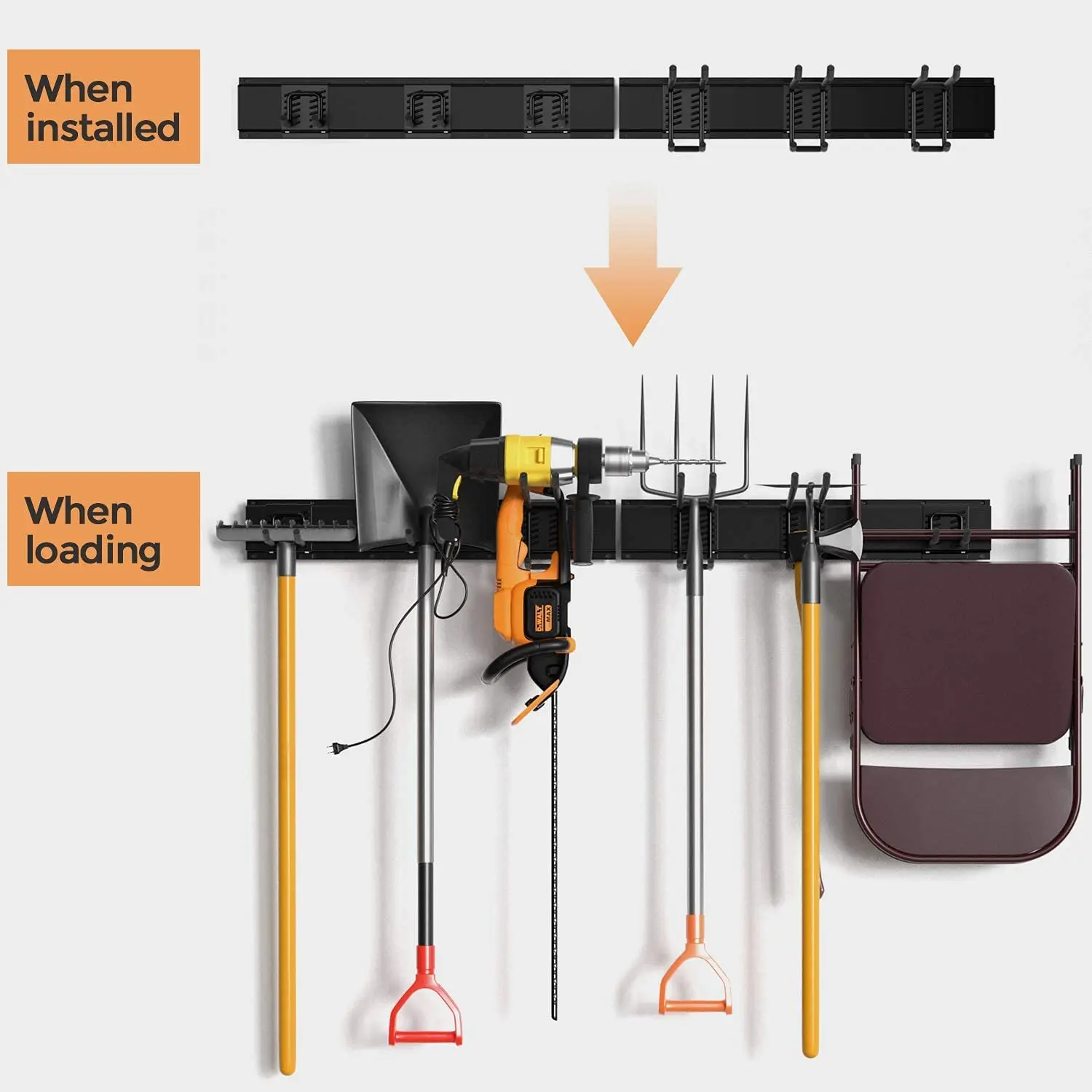 When installed

When loading

DEWALT MAX