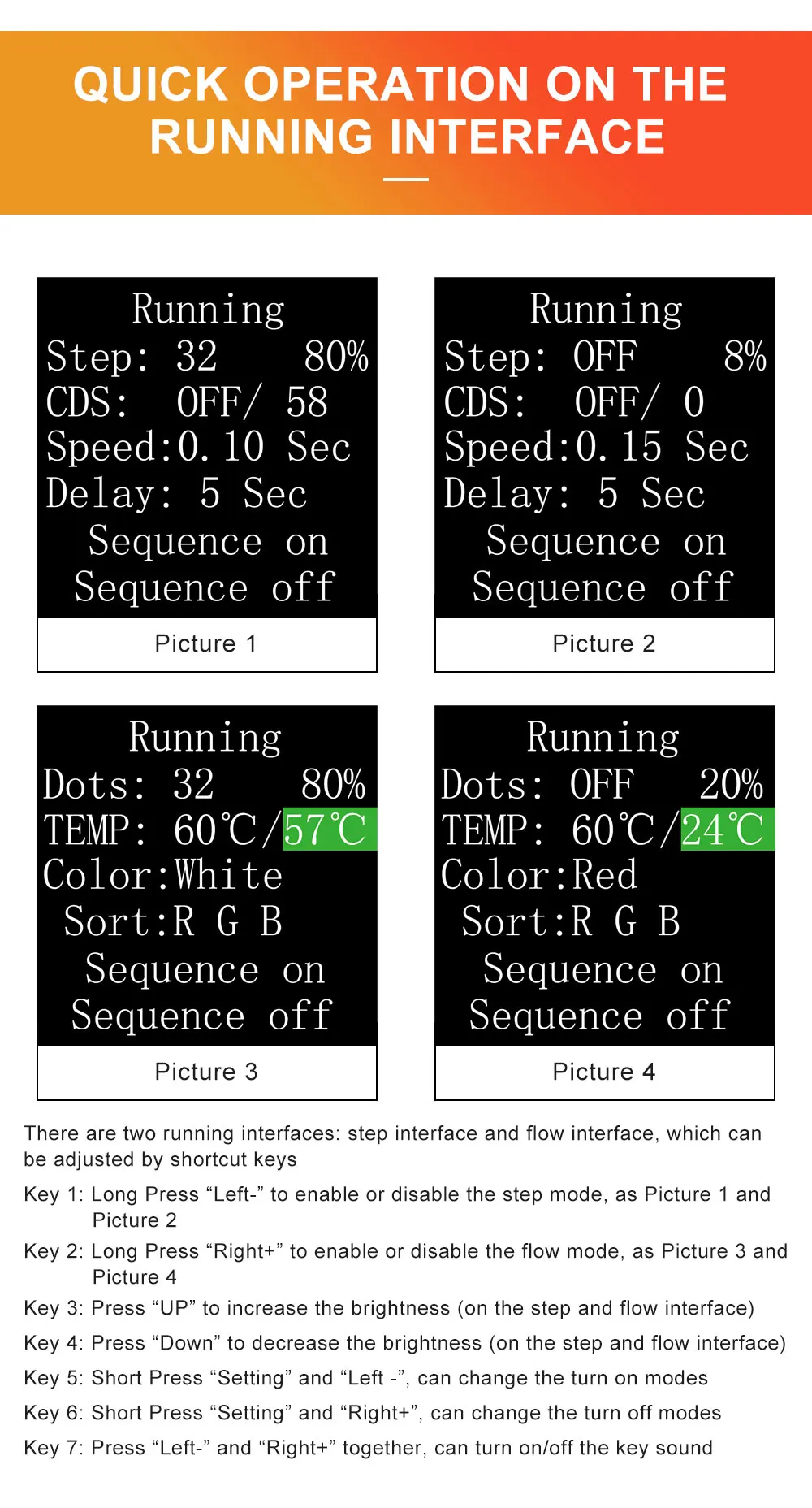 QUICK OPERATION ON THE RUNNING INTERFACE

Running
Step: 32 80%
CDS: OFF/ 58
Speed:0.10 Sec
Delay: 5 Sec
Sequence on
Sequence off

Picture 1

Running
Step: OFF 8%
CDS: OFF/ 0
Speed:0.15 Sec
Delay: 5 Sec
Sequence on
Sequence off

Picture 2

Running
Dots: 32 80%
TEMP: 60℃/57℃
Color:White
Sort:R G B
Sequence on
Sequence off

Picture 3

Running
Dots: OFF 20%
TEMP: 60℃/24℃
Color:Red
Sort:R G B
Sequence on
Sequence off

Picture 4

There are two running interfaces: step interface and flow interface, which can be adjusted by shortcut keys

Key 1: Long Press "Left-" to enable or disable the step mode, as Picture 1 and Picture 2

Key 2: Long Press "Right+" to enable or disable the flow mode, as Picture 3 and Picture 4

Key 3: Press "UP" to increase the brightness (on the step and flow interface)

Key 4: Press "Down" to decrease the brightness (on the step and flow interface)

Key 5: Short Press "Setting" and "Left -", can change the turn on modes

Key 6: Short Press "Setting" and "Right+", can change the turn off modes

Key 7: Press "Left-" and "Right+" together, can turn on/off the key sound