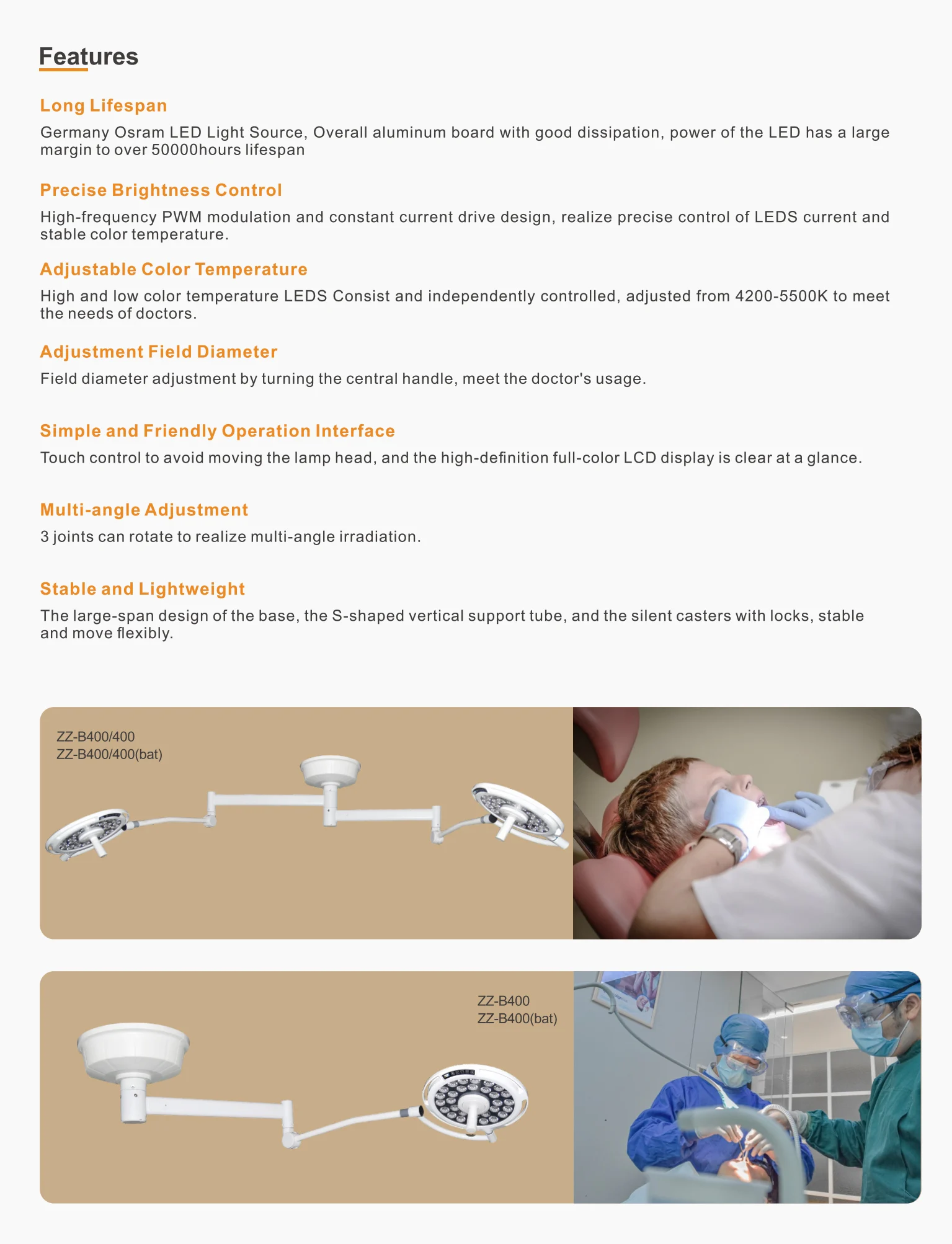 Features

Long Lifespan

Germany Osram LED Light Source, Overall aluminum board with good dissipation, power of the LED has a large margin to over 50000hours lifespan

Precise Brightness Control

High-frequency PWM modulation and constant current drive design, realize precise control of LEDS current and stable color temperature.

Adjustable Color Temperature

High and low color temperature LEDS Consist and independently controlled, adjusted from 4200-5500K to meet the needs of doctors.

Adjustment Field Diameter

Field diameter adjustment by turning the central handle, meet the doctor's usage.

Simple and Friendly Operation Interface

Touch control to avoid moving the lamp head, and the high-definition full-color LCD display is clear at a glance.

Multi-angle Adjustment

3 joints can rotate to realize multi-angle irradiation.

Stable and Lightweight

The large-span design of the base, the S-shaped vertical support tube, and the silent casters with locks, stable and move flexibly.

ZZ-B400/400
ZZ-B400/400(bat)

ZZ-B400
ZZ-B400(bat)