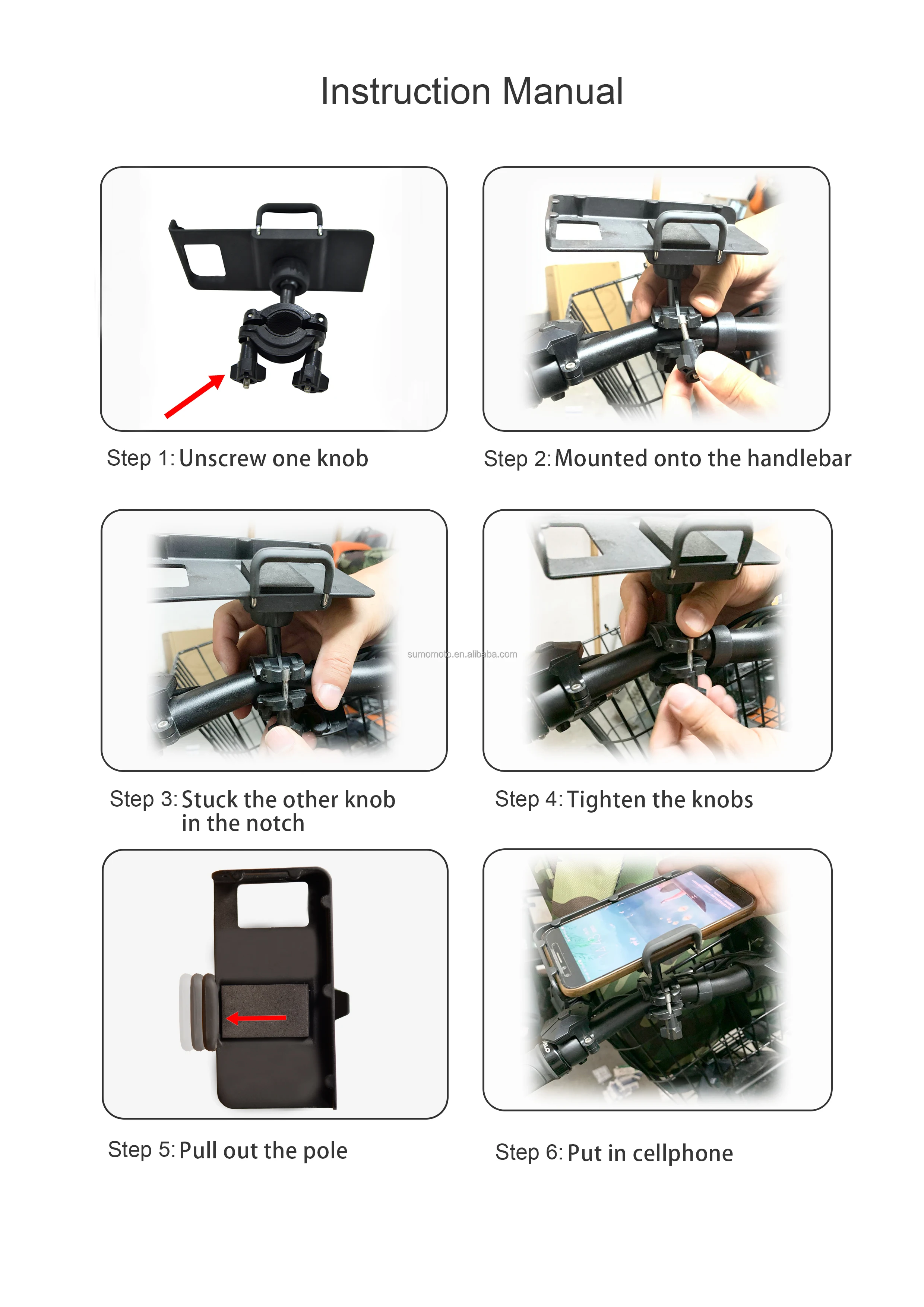 Instruction Manual

Step 1: Unscrew one knob

Step 2: Mounted onto the handlebar

sumomoto.en.alibaba.com

Step 3: Stuck the other knob in the notch

Step 4: Tighten the knobs

Step 5: Pull out the pole

Step 6: Put in cellphone