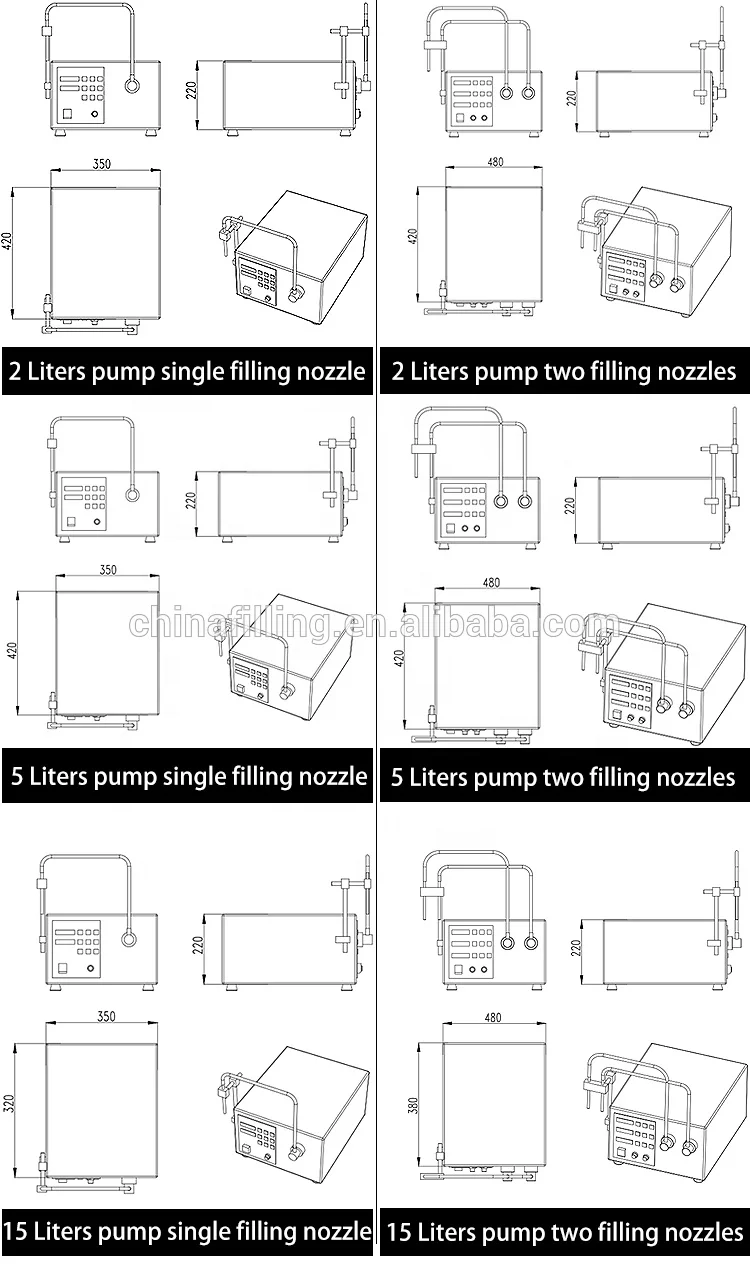 220

350

420

2 Liters pump single filling nozzle

220

480

420

2 Liters pump two filling nozzles

220

350

420

5 Liters pump single filling nozzle

220

480

420

5 Liters pump two filling nozzles

chinafilling.en.alibaba.com

220

350

320

15 Liters pump single filling nozzle

220

480

380

15 Liters pump two filling nozzles