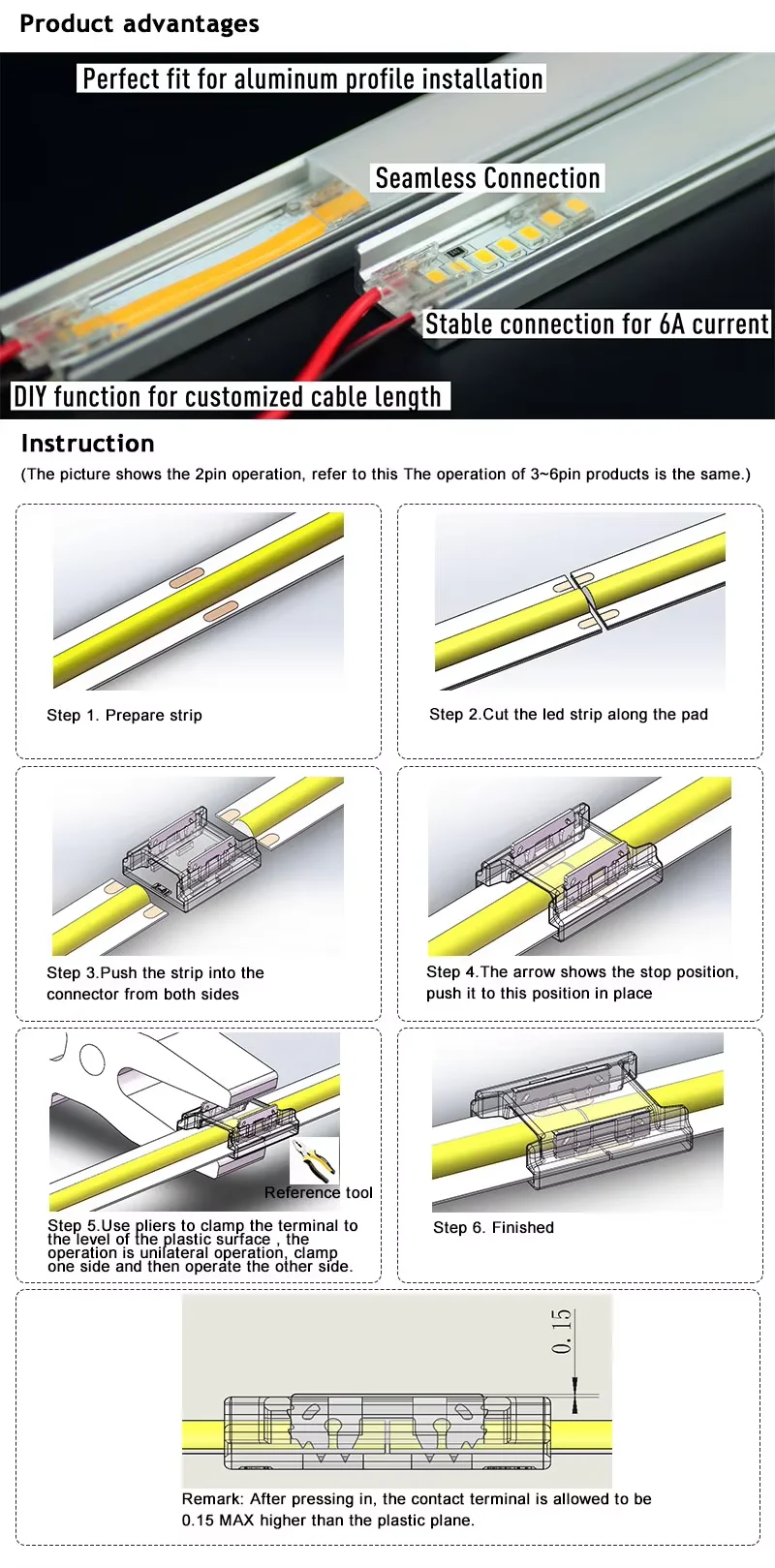 Product advantages

Perfect fit for aluminum profile installation

Seamless Connection

Stable connection for 6A current

DIY function for customized cable length

Instruction

(The picture shows the 2pin operation, refer to this The operation of 3~6pin products is the same.)

Step 1. Prepare strip

Step 2.Cut the led strip along the pad

Step 3.Push the strip into the connector from both sides

Step 4.The arrow shows the stop position, push it to this position in place

Reference tool

Step 5.Use pliers to clamp the terminal to the level of the plastic surface , the operation is unilateral operation, clamp one side and then operate the other side.

Step 6. Finished

0.15

Remark: After pressing in, the contact terminal is allowed to be 0.15 MAX higher than the plastic plane.