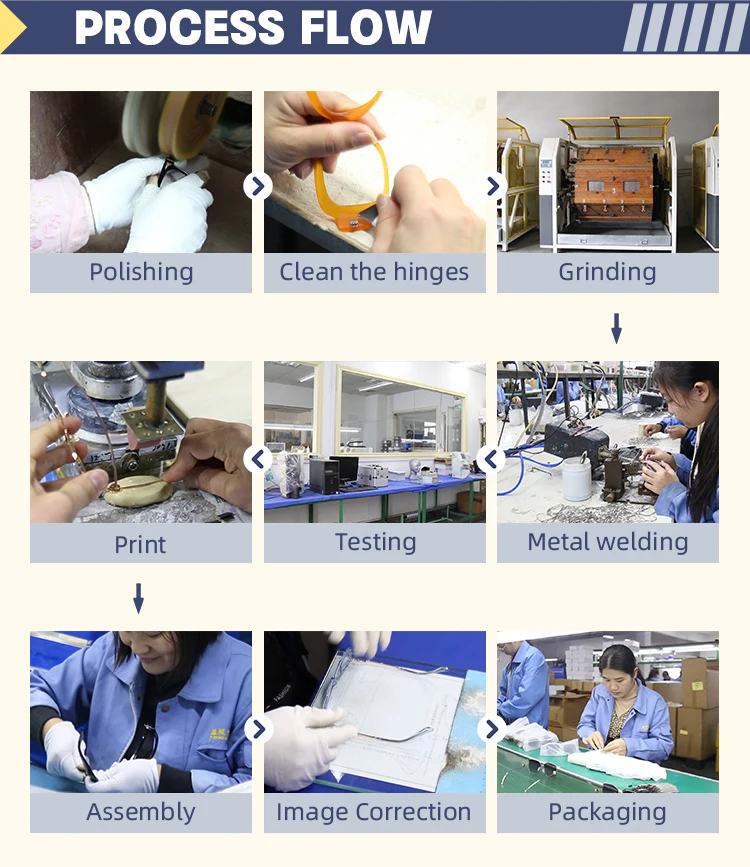 PROCESS FLOW

Polishing

Clean the hinges

Grinding

Metal welding

Testing

Print

Assembly

Image Correction

Packaging