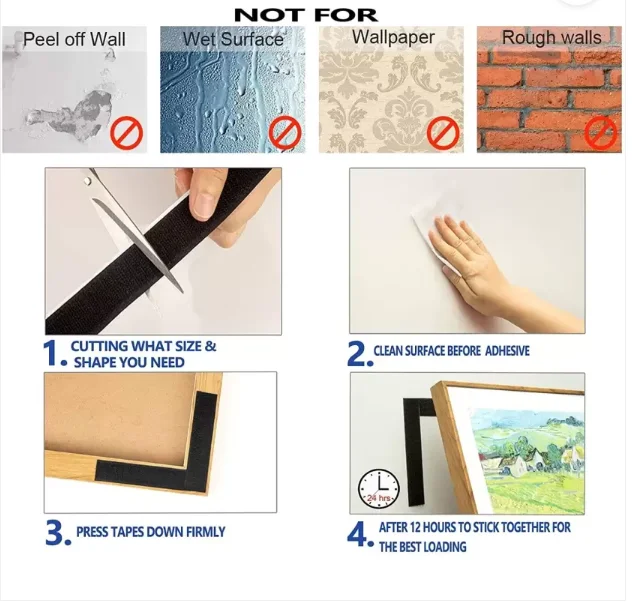 NOT FOR

Peel off Wall

Wet Surface

Wallpaper

Rough walls

1. CUTTING WHAT SIZE & SHAPE YOU NEED

2. CLEAN SURFACE BEFORE ADHESIVE

3. PRESS TAPES DOWN FIRMLY

24 hrs

4. AFTER 12 HOURS TO STICK TOGETHER FOR THE BEST LOADING