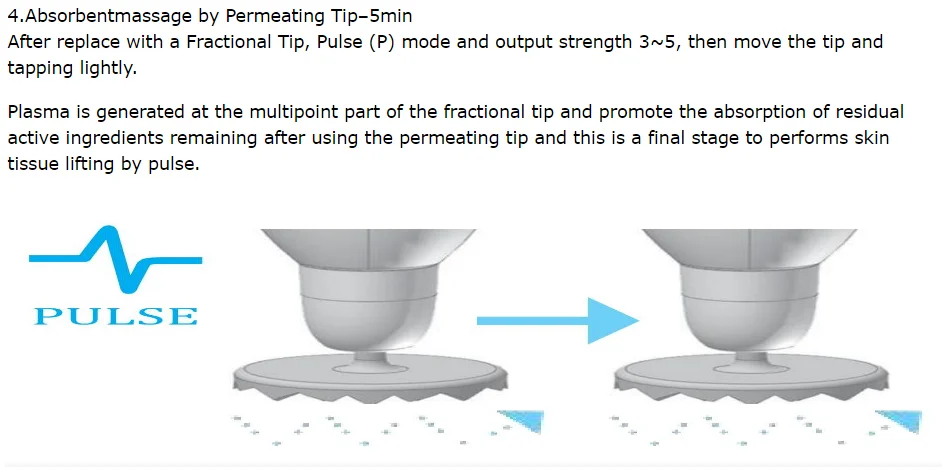 4.Absorbentmassage by Permeating Tip–5min
After replace with a Fractional Tip, Pulse (P) mode and output strength 3~5, then move the tip and tapping lightly.

Plasma is generated at the multipoint part of the fractional tip and promote the absorption of residual active ingredients remaining after using the permeating tip and this is a final stage to performs skin tissue lifting by pulse.

PULSE