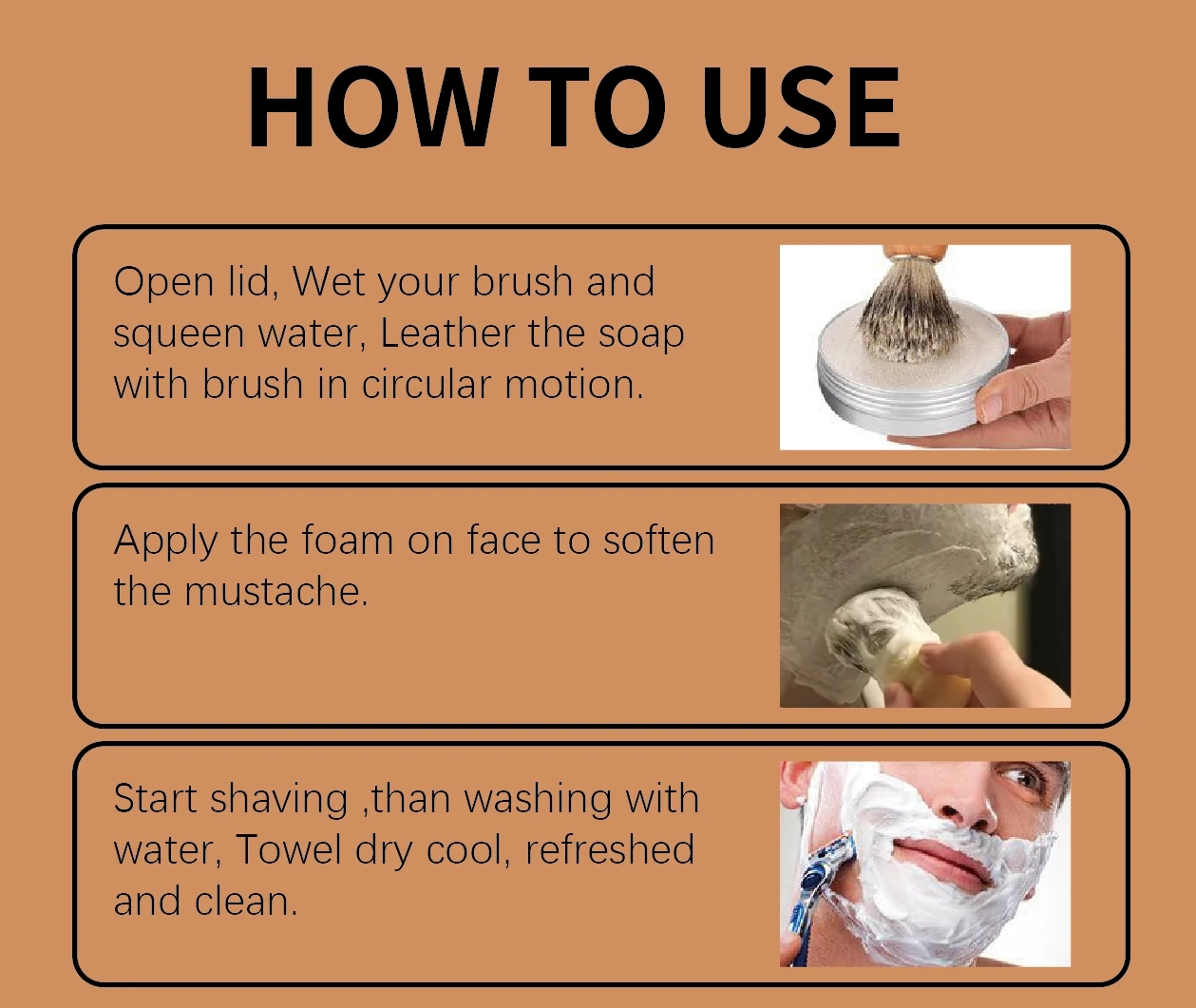 HOW TO USE

Open lid, Wet your brush and squeen water, Leather the soap with brush in circular motion.

Apply the foam on face to soften the mustache.

Start shaving ,than washing with water, Towel dry cool, refreshed and clean.