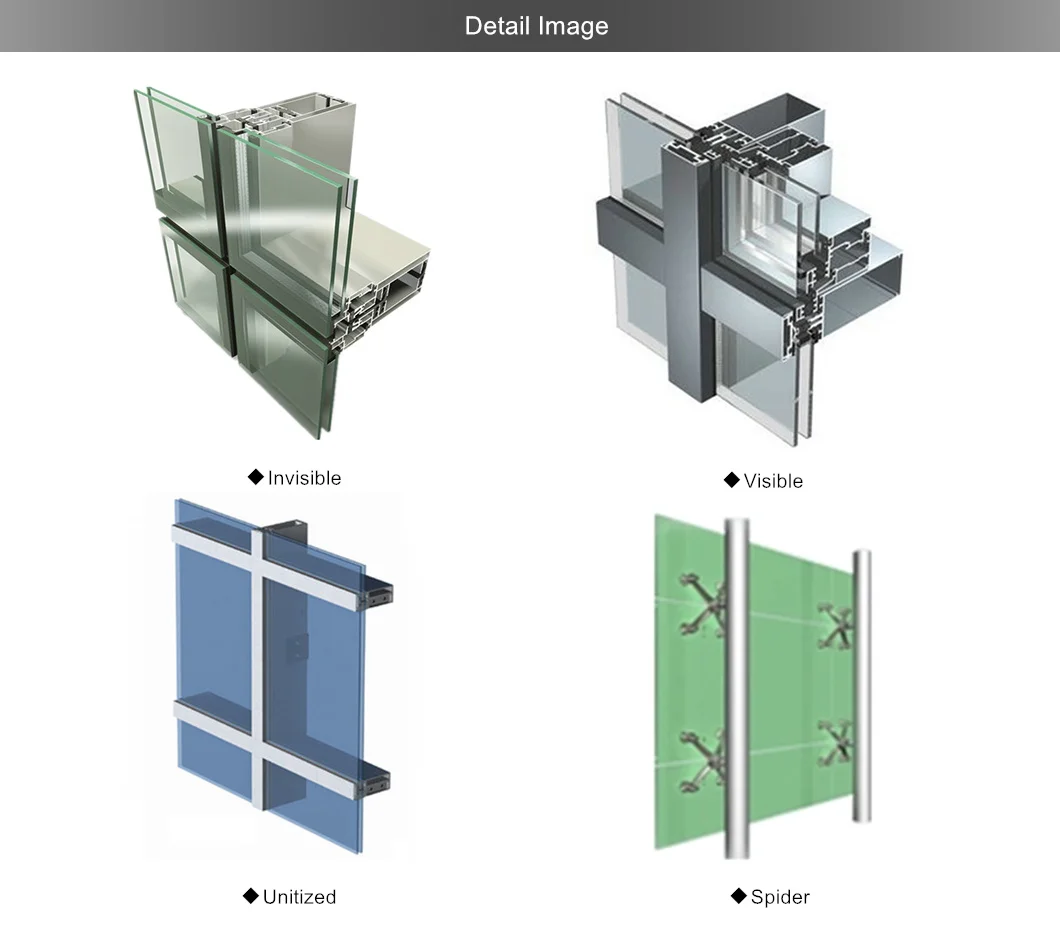 Detail Image

◆ Invisible

◆ Visible

◆ Unitized

◆ Spider