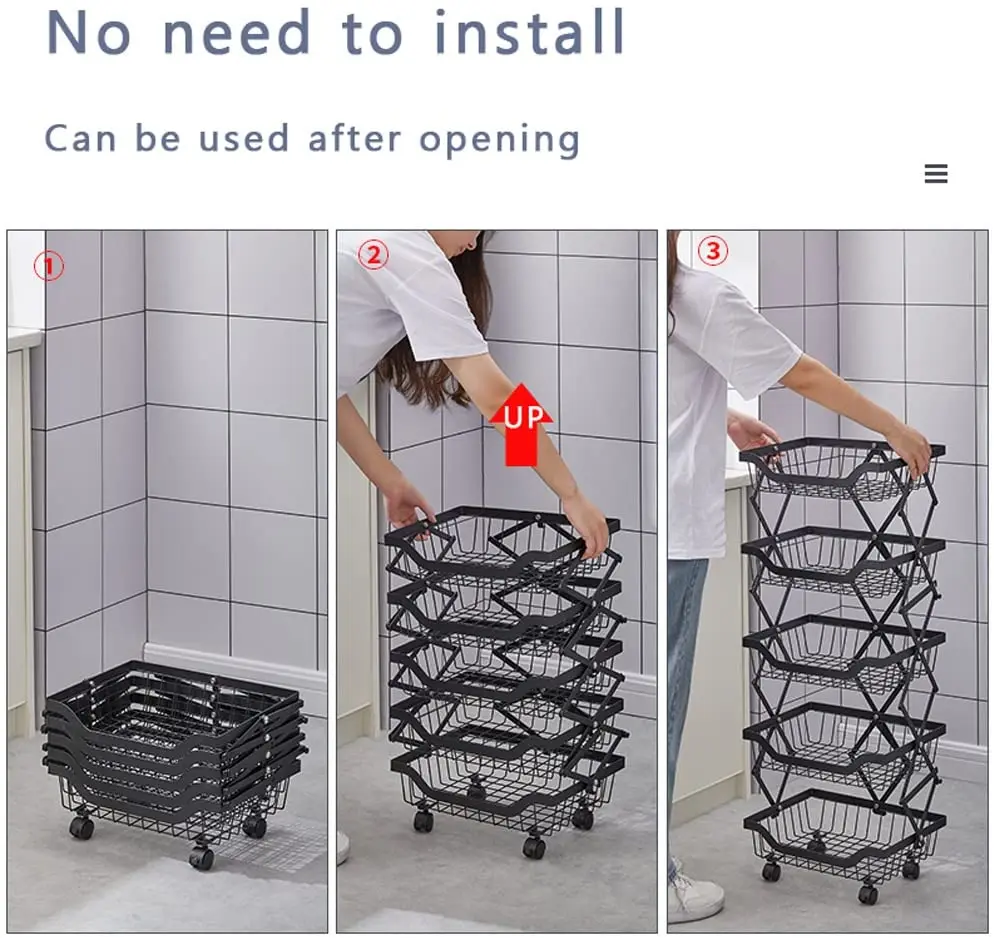 No need to install

Can be used after opening

①

②

UP

③