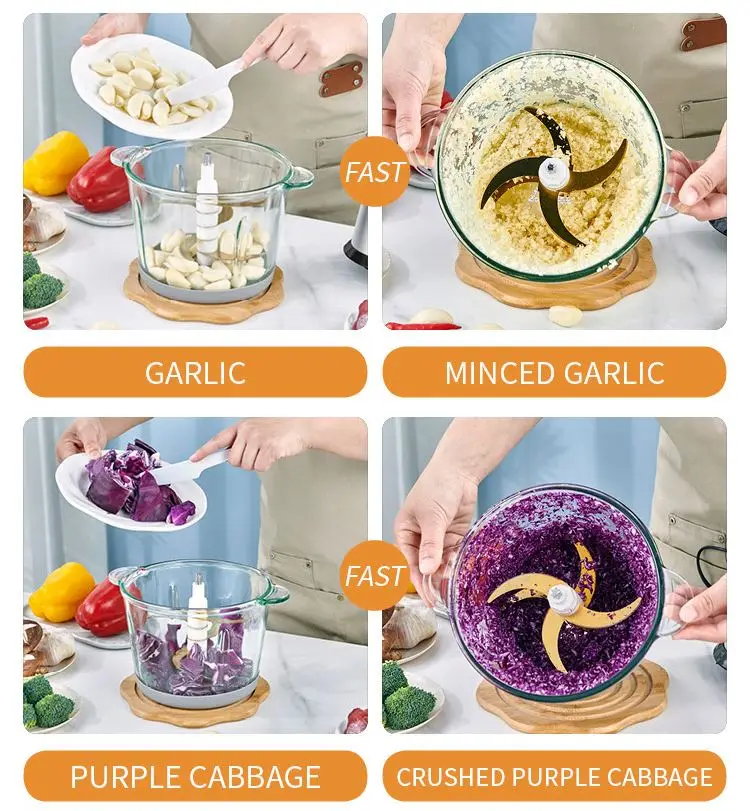 FAST

GARLIC

MINCED GARLIC

FAST

PURPLE CABBAGE

CRUSHED PURPLE CABBAGE