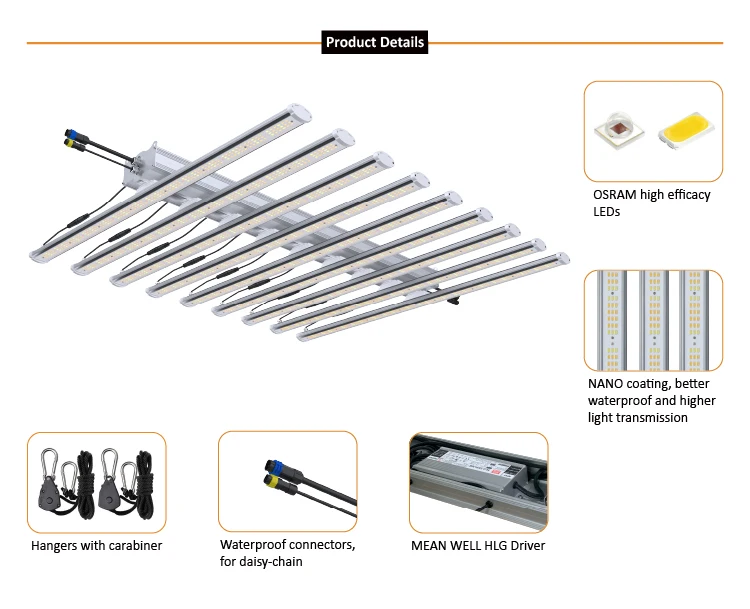 Product Details

OSRAM high efficacy LEDs

NANO coating, better waterproof and higher light transmission

Hangers with carabiner

Waterproof connectors, for daisy-chain

MEAN WELL HLG Driver