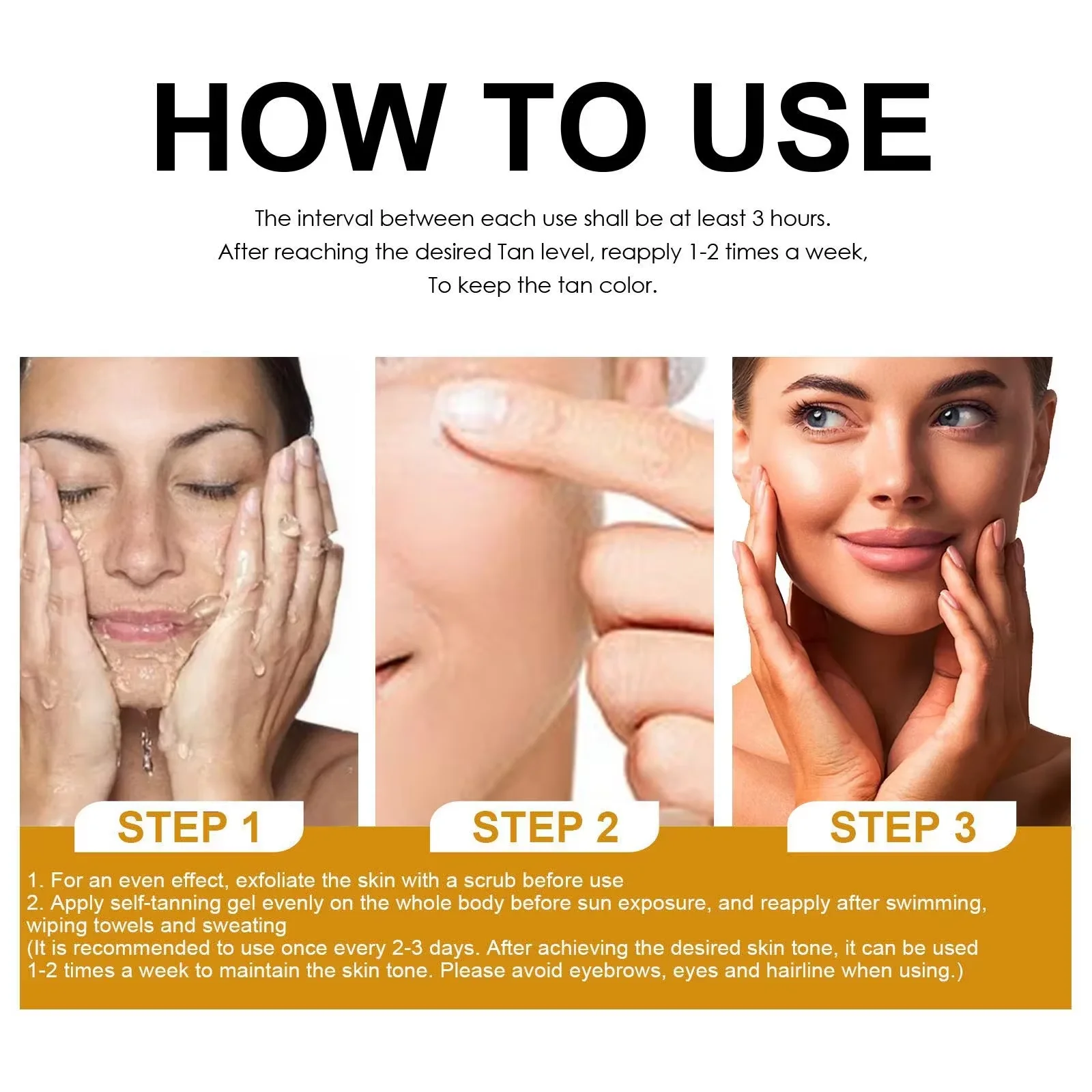 HOW TO USE

The interval between each use shall be at least 3 hours.
After reaching the desired Tan level, reapply 1-2 times a week,
To keep the tan color.

STEP 1

STEP 2

STEP 3

1. For an even effect, exfoliate the skin with a scrub before use
2. Apply self-tanning gel evenly on the whole body before sun exposure, and reapply after swimming, wiping towels and sweating
(It is recommended to use once every 2-3 days. After achieving the desired skin tone, it can be used 1-2 times a week to maintain the skin tone. Please avoid eyebrows, eyes and hairline when using.)