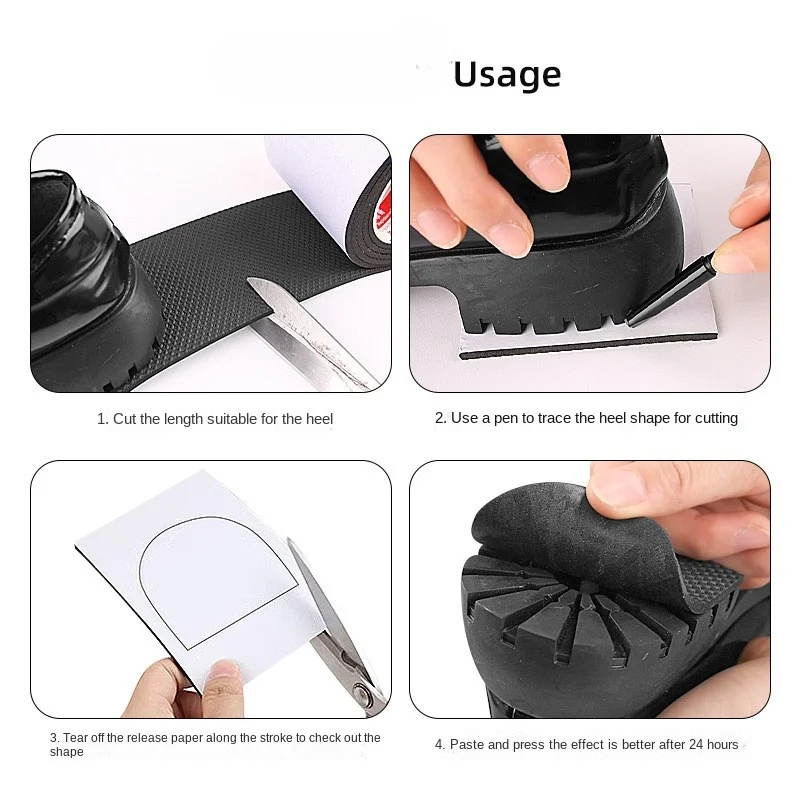 Usage

1. Cut the length suitable for the heel

2. Use a pen to trace the heel shape for cutting

3. Tear off the release paper along the stroke to check out the shape

4. Paste and press the effect is better after 24 hours