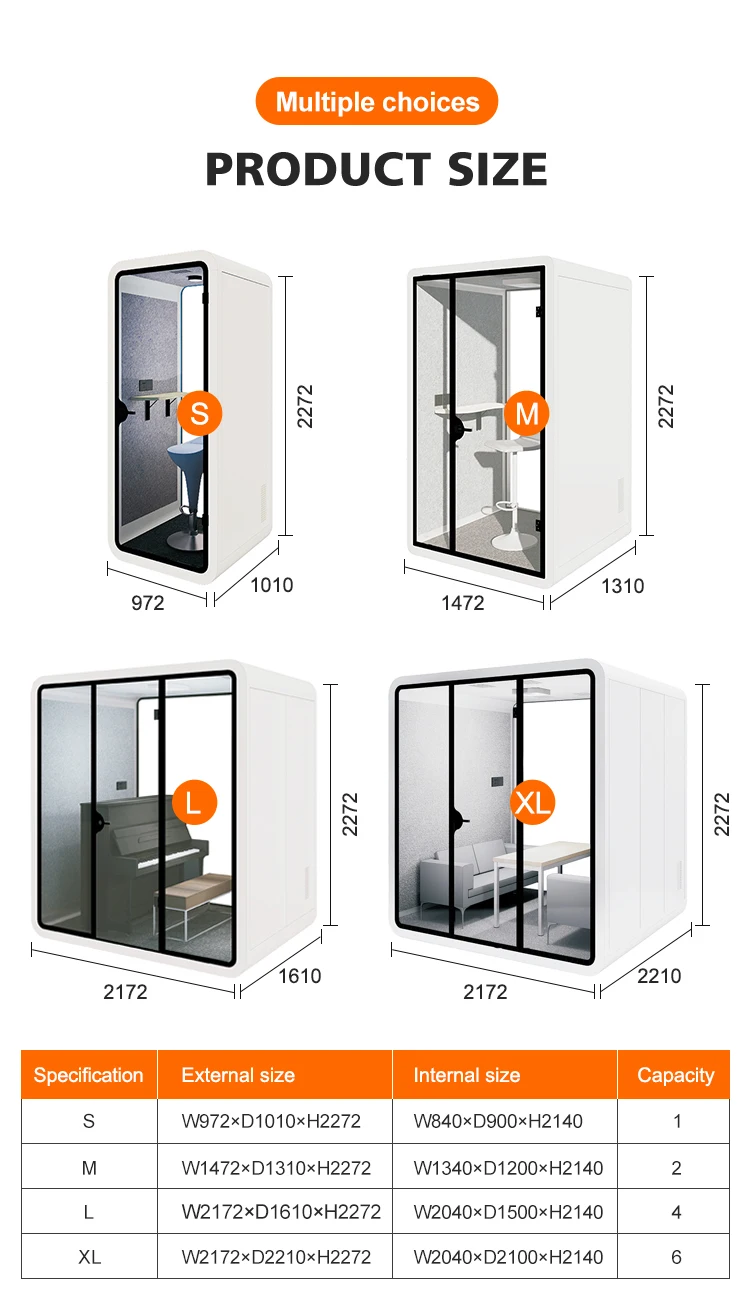 Multiple choices

PRODUCT SIZE

S
2272
972
1010

M
2272
1472
1310

L
2272
2172
1610

XL
2272
2172
2210

| Specification | External size | Internal size | Capacity |
|---|---|---|---|
| S | W972×D1010×H2272 | W840×D900×H2140 | 1 |
| M | W1472×D1310×H2272 | W1340×D1200×H2140 | 2 |
| L | W2172×D1610×H2272 | W2040×D1500×H2140 | 4 |
| XL | W2172×D2210×H2272 | W2040×D2100×H2140 | 6 |