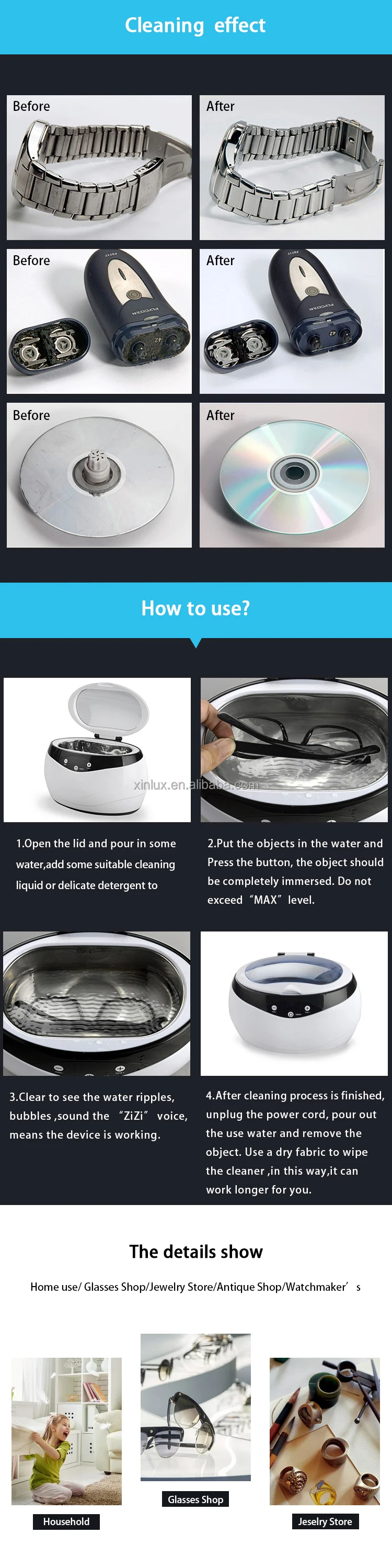 Cleaning effect

Before

After

Before

After

Before

After

How to use?

xinlux.en.alibaba.com

1.Open the lid and pour in some water,add some suitable cleaning liquid or delicate detergent to

2.Put the objects in the water and Press the button, the object should be completely immersed. Do not exceed "MAX" level.

3.Clear to see the water ripples, bubbles ,sound the "ZiZi" voice, means the device is working.

4.After cleaning process is finished, unplug the power cord, pour out the use water and remove the object. Use a dry fabric to wipe the cleaner ,in this way,it can work longer for you.

The details show

Home use/ Glasses Shop/Jewelry Store/Antique Shop/Watchmaker' s

Household

Glasses Shop

Jeselry Store