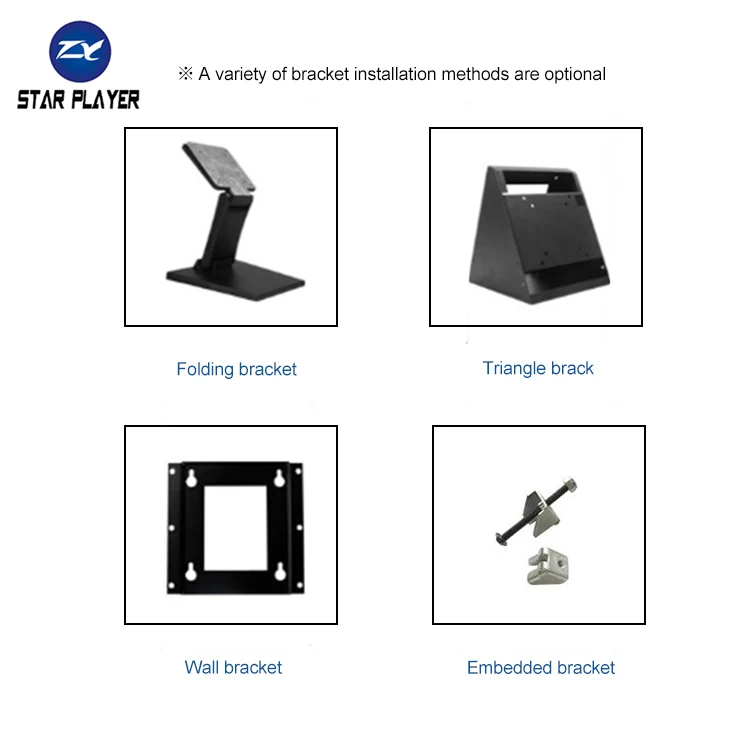 ZY
STAR PLAYER

※ A variety of bracket installation methods are optional

Folding bracket

Triangle brack

Wall bracket

Embedded bracket